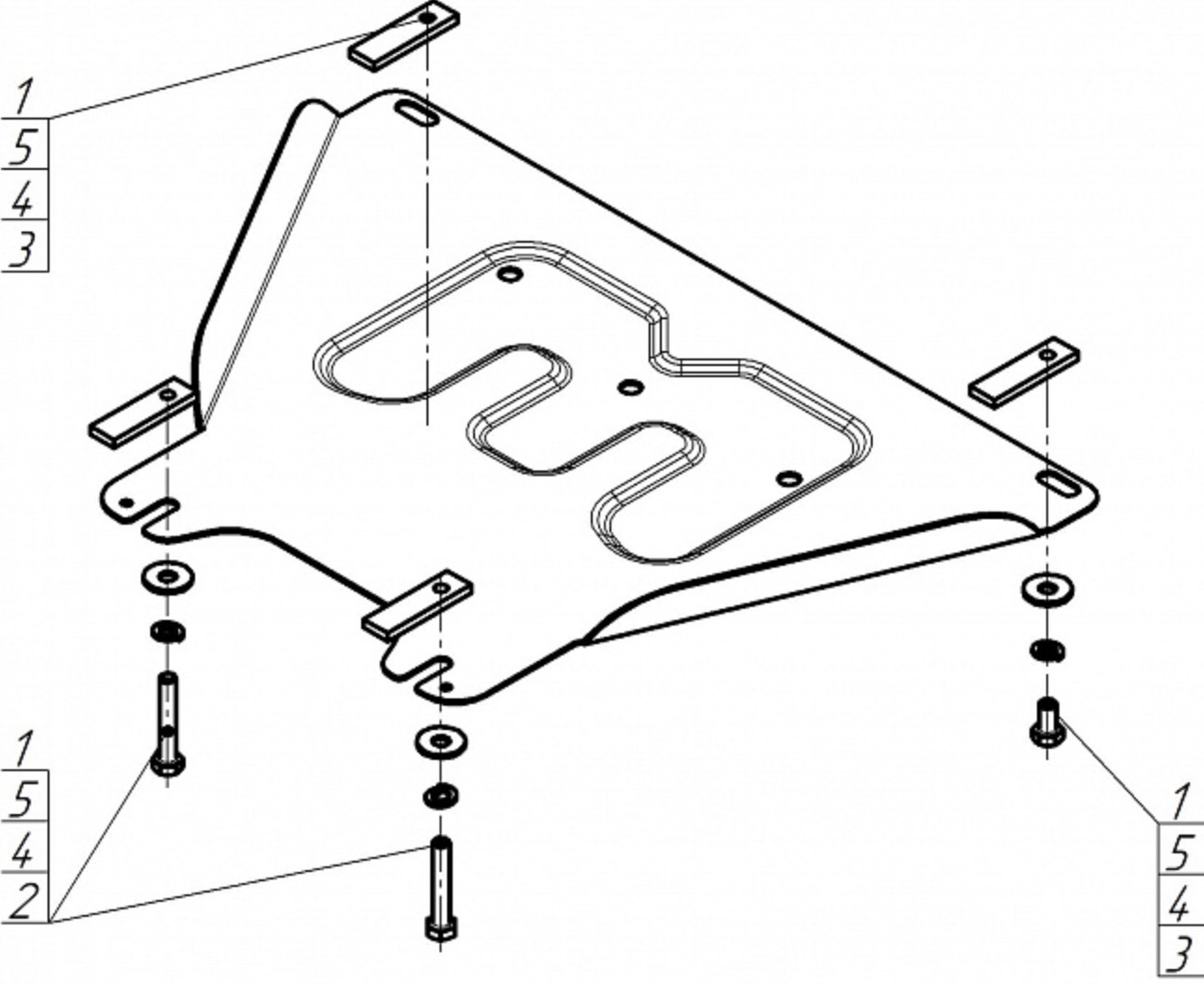 1
5
4
3

1
5
4
2

1
5
4
3