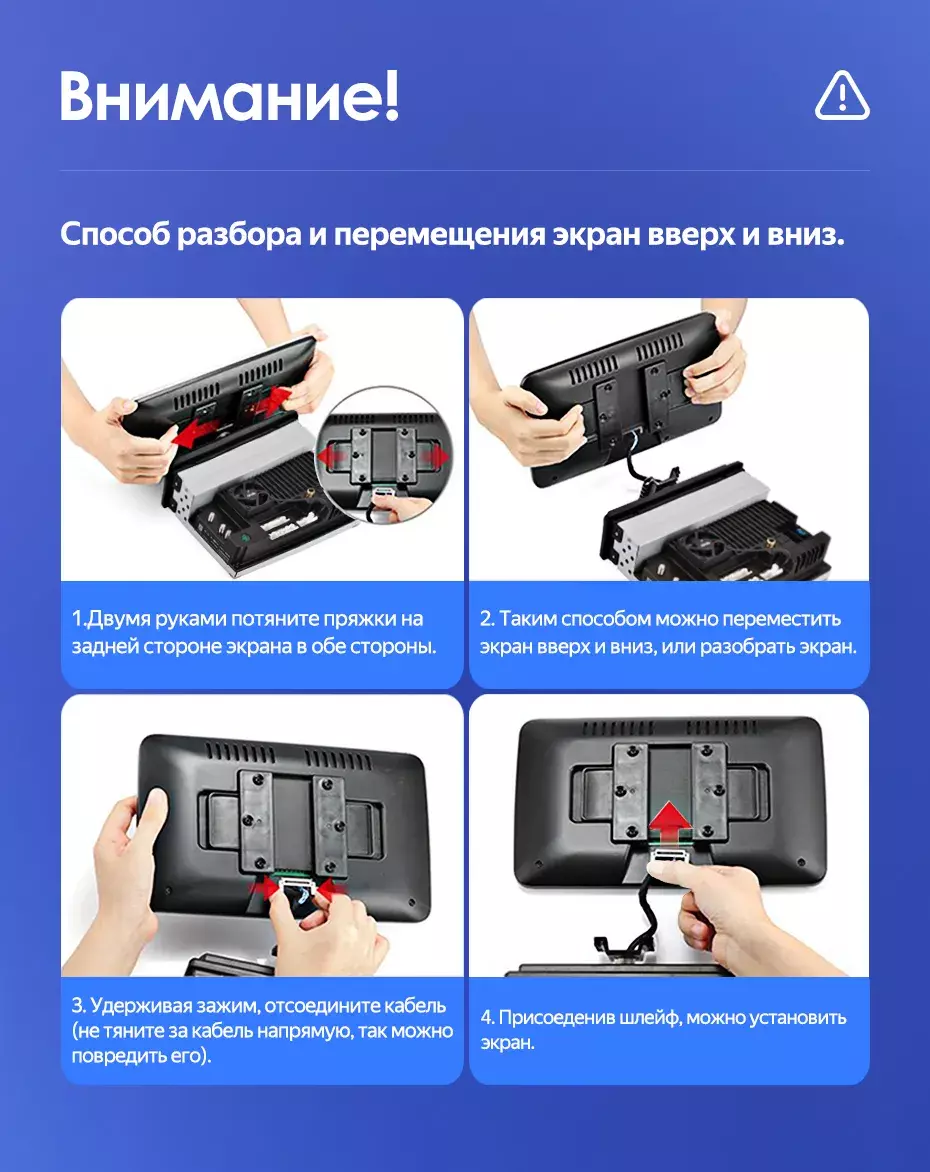 Внимание!

Способ разбора и перемещения экран вверх и вниз.

1.Двумя руками потяните пряжки на задней стороне экрана в обе стороны.

2. Таким способом можно переместить экран вверх и вниз, или разобрать экран.

3. Удерживая зажим, отсоедините кабель (не тяните за кабель напрямую, так можно повредить его).

4. Присоеденив шлейф, можно установить экран.