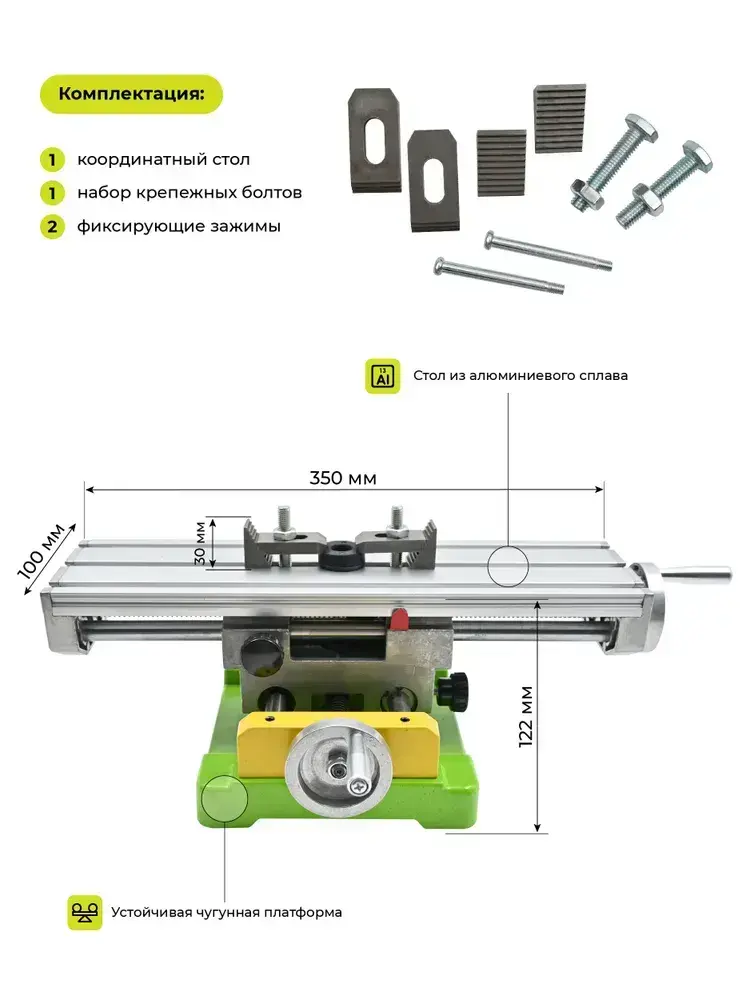 Комплектация:

1 координатный стол

1 набор крепежных болтов

2 фиксирующие зажимы

Al Стол из алюминиевого сплава

350 мм

100 мм

30 мм

122 мм

Устойчивая чугунная платформа