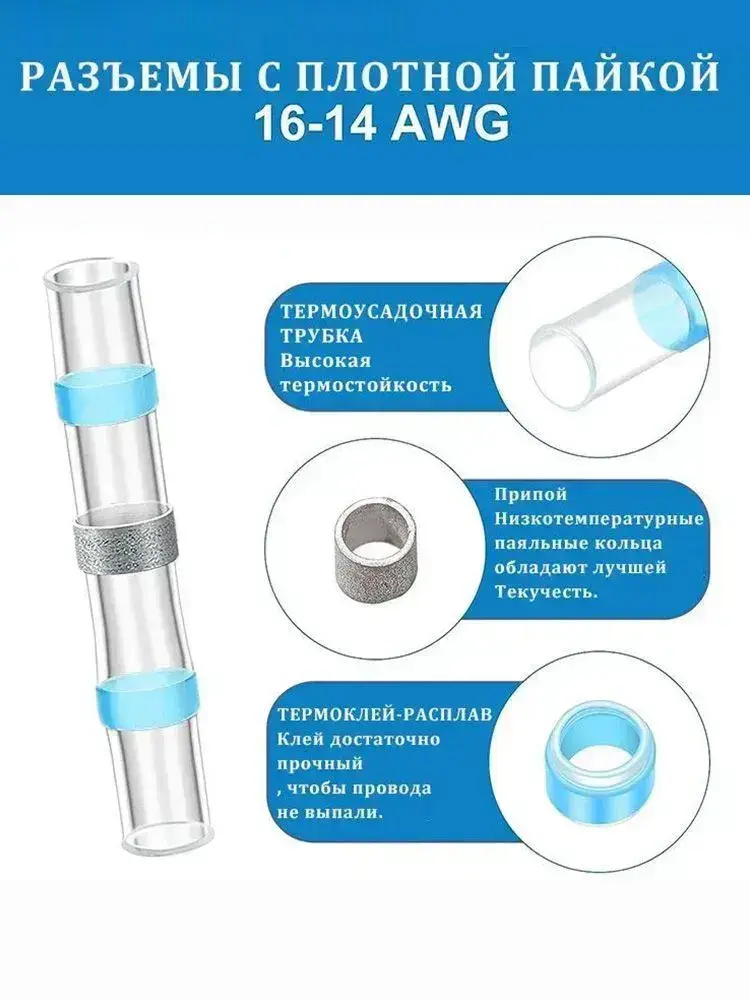 РАЗЪЕМЫ С ПЛОТНОЙ ПАЙКОЙ
16-14 AWG

ТЕРМОУСАДОЧНАЯ ТРУБКА
Высокая термостойкость

Припой
Низкотемпературные паяльные кольца обладают лучшей Текучесть.

ТЕРМОКЛЕЙ-РАСПЛАВ
Клей достаточно прочный
, чтобы провода не выпали.