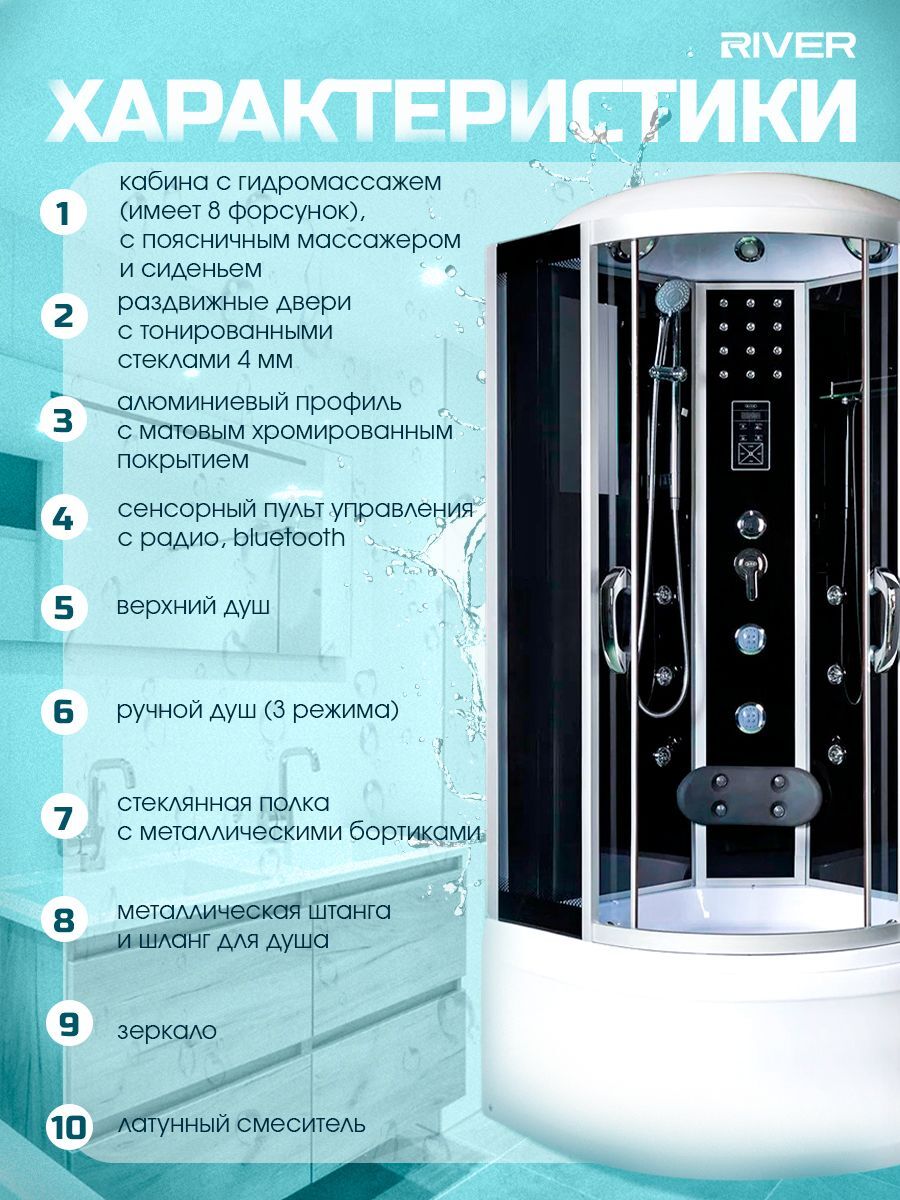 RIVER

ХАРАКТЕРИСТИКИ

1 кабина с гидромассажем (имеет 8 форсунок), с поясничным массажером и сиденьем

2 раздвижные двери с тонированными стеклами 4 мм

3 алюминиевый профиль с матовым хромированным покрытием

4 сенсорный пульт управления с радио, bluetooth

5 верхний душ

6 ручной душ (3 режима)

7 стеклянная полка с металлическими бортиками

8 металлическая штанга и шланг для душа

9 зеркало

10 латунный смеситель