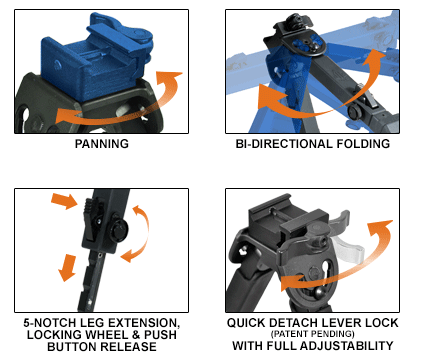 PANNING

BI-DIRECTIONAL FOLDING

5-NOTCH LEG EXTENSION, LOCKING WHEEL & PUSH BUTTON RELEASE

QUICK DETACH LEVER LOCK
(PATENT PENDING)
WITH FULL ADJUSTABILITY