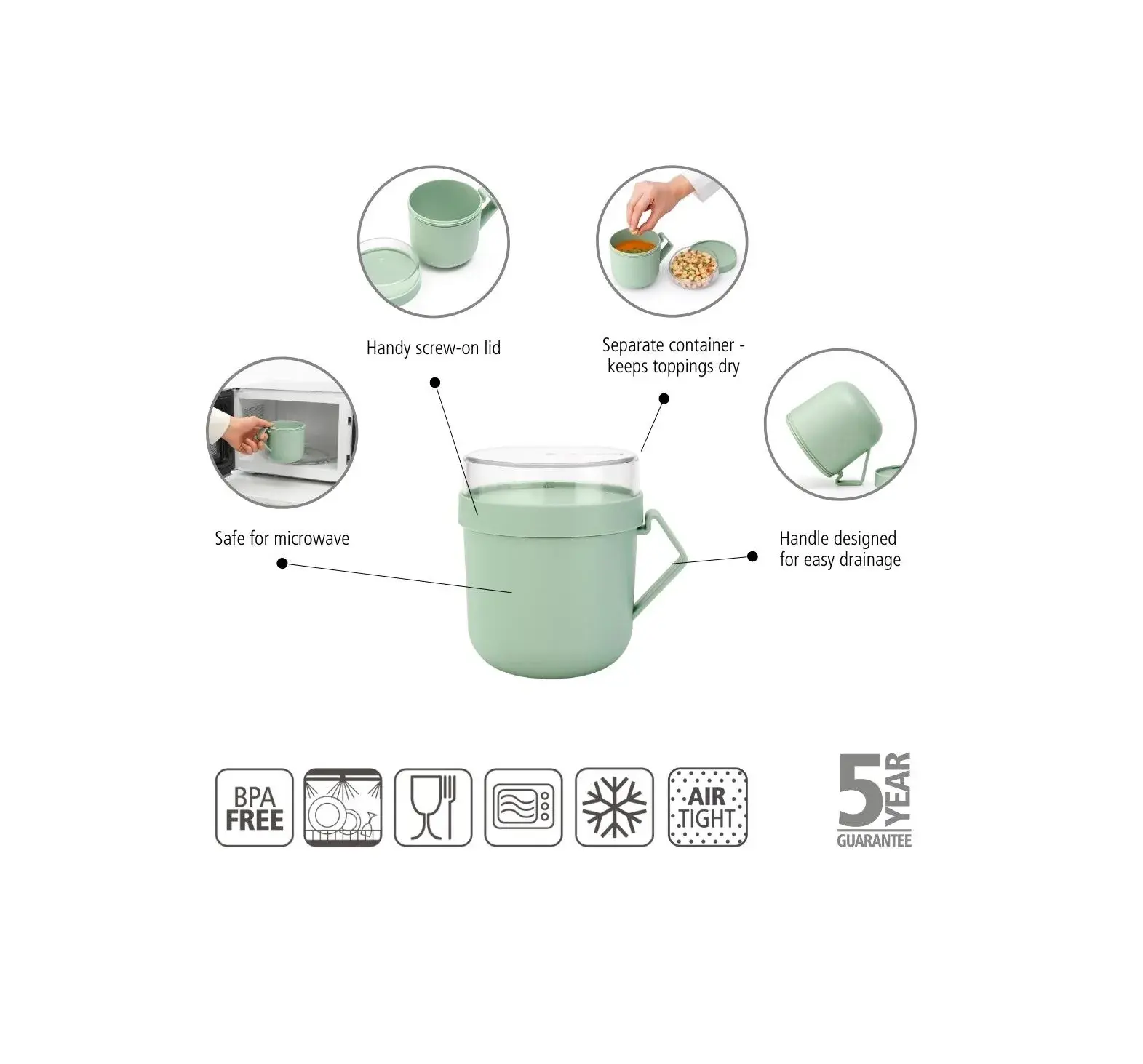 Handy screw-on lid

Separate container - keeps toppings dry

Safe for microwave

Handle designed for easy drainage

BPA FREE

AIR TIGHT

5 YEAR GUARANTEE