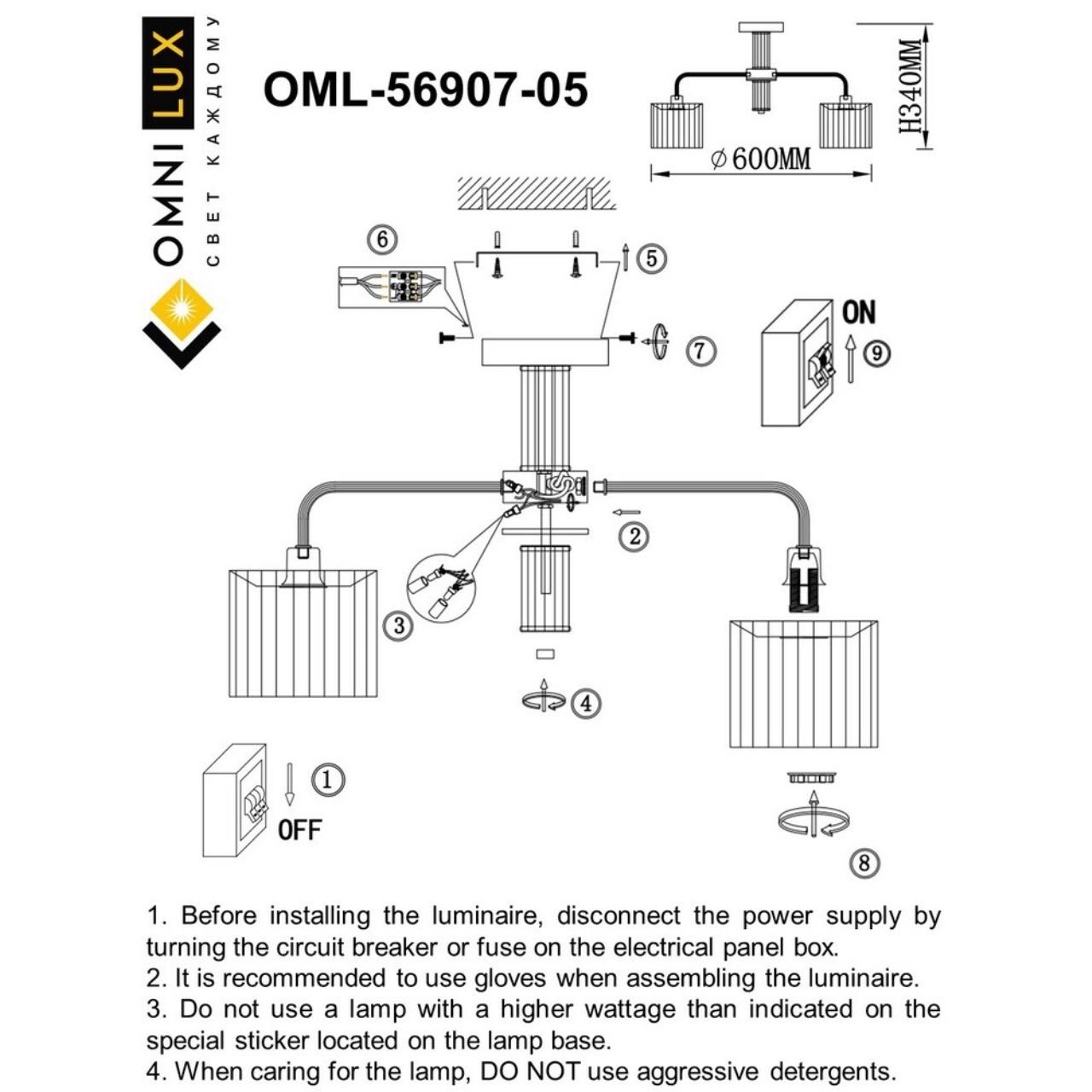 OMNILUX
СВЕТ КАЖДОМУ

OML-56907-05

H340MM
⌀600MM

6
5
7
ON
9
2
3
4
1
OFF
8

1. Before installing the luminaire, disconnect the power supply by turning the circuit breaker or fuse on the electrical panel box.
2. It is recommended to use gloves when assembling the luminaire.
3. Do not use a lamp with a higher wattage than indicated on the special sticker located on the lamp base.
4. When caring for the lamp, DO NOT use aggressive detergents.