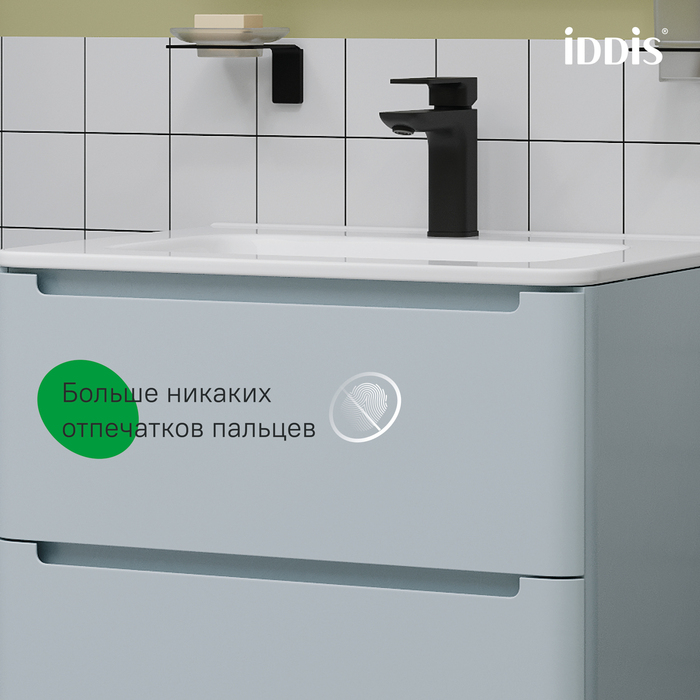 iDDiS®

Больше никаких отпечатков пальцев