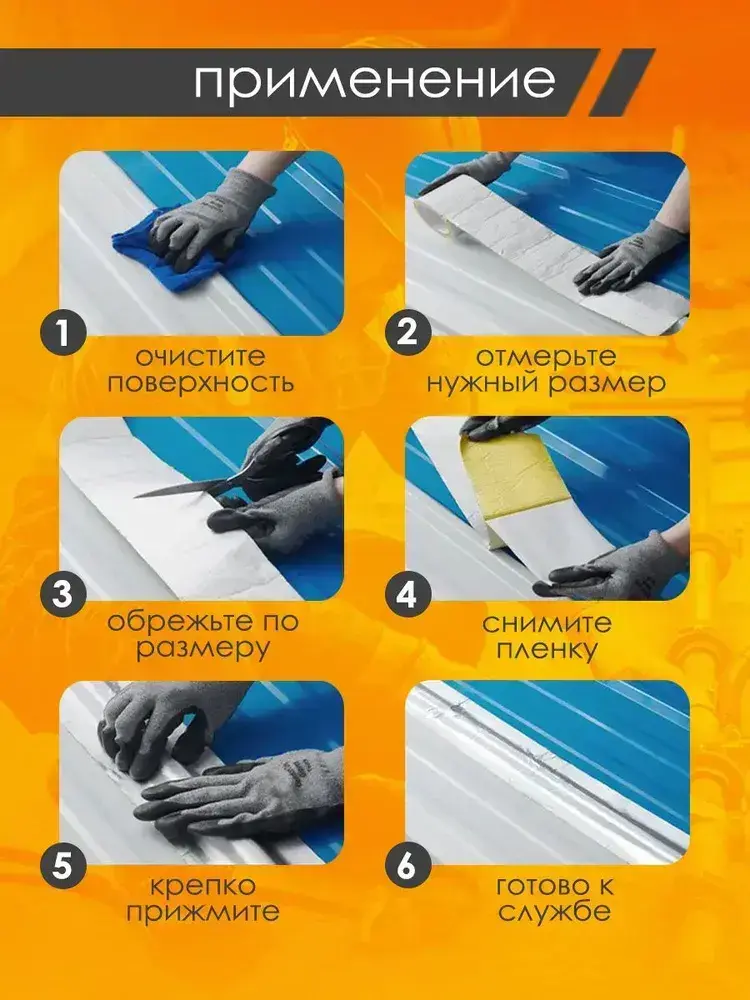 применение

1
очистите поверхность

2
отмерьте нужный размер

3
обрежьте по размеру

4
снимите пленку

5
крепко прижмите

6
готово к службе