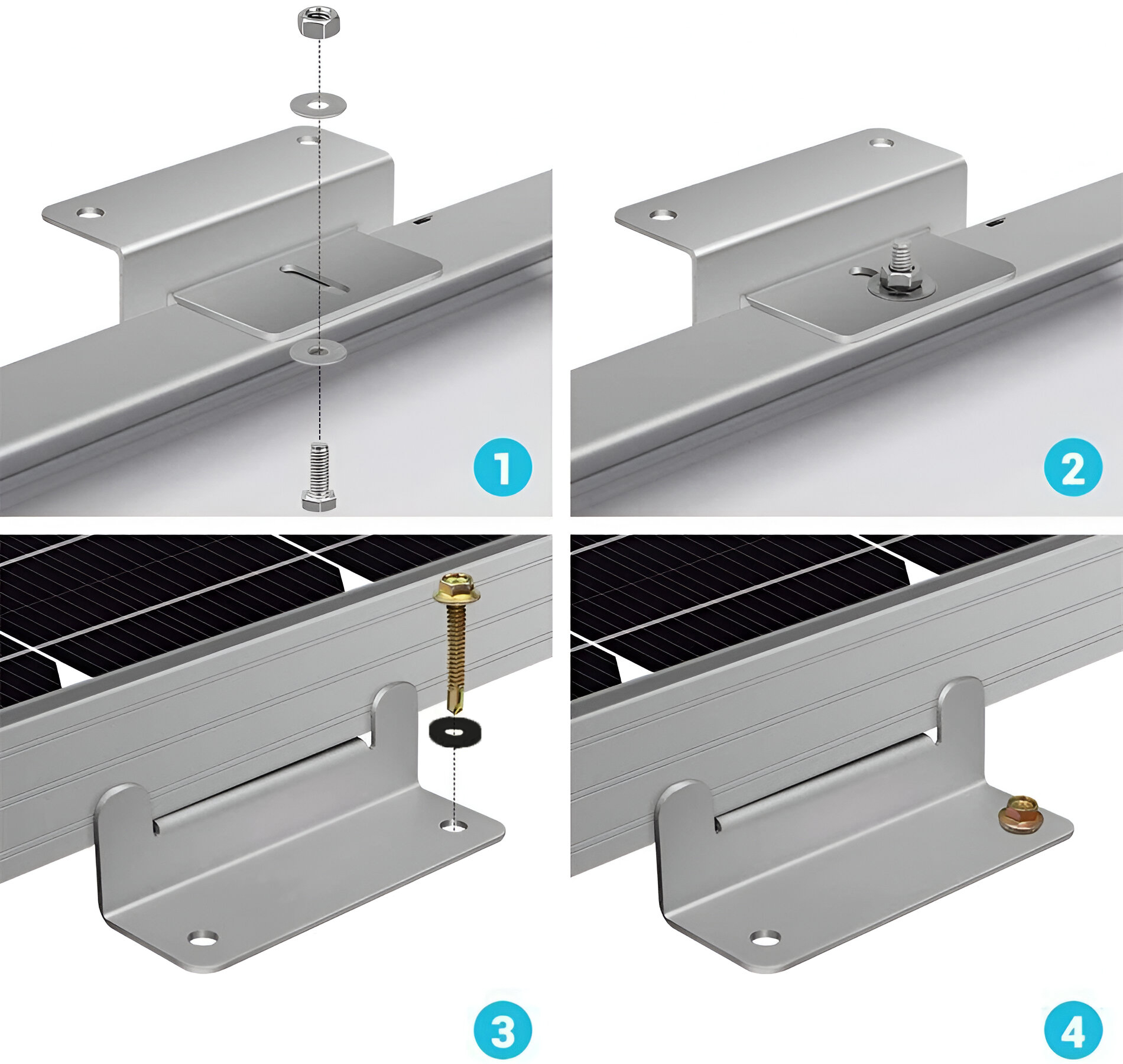 1

2

3

4