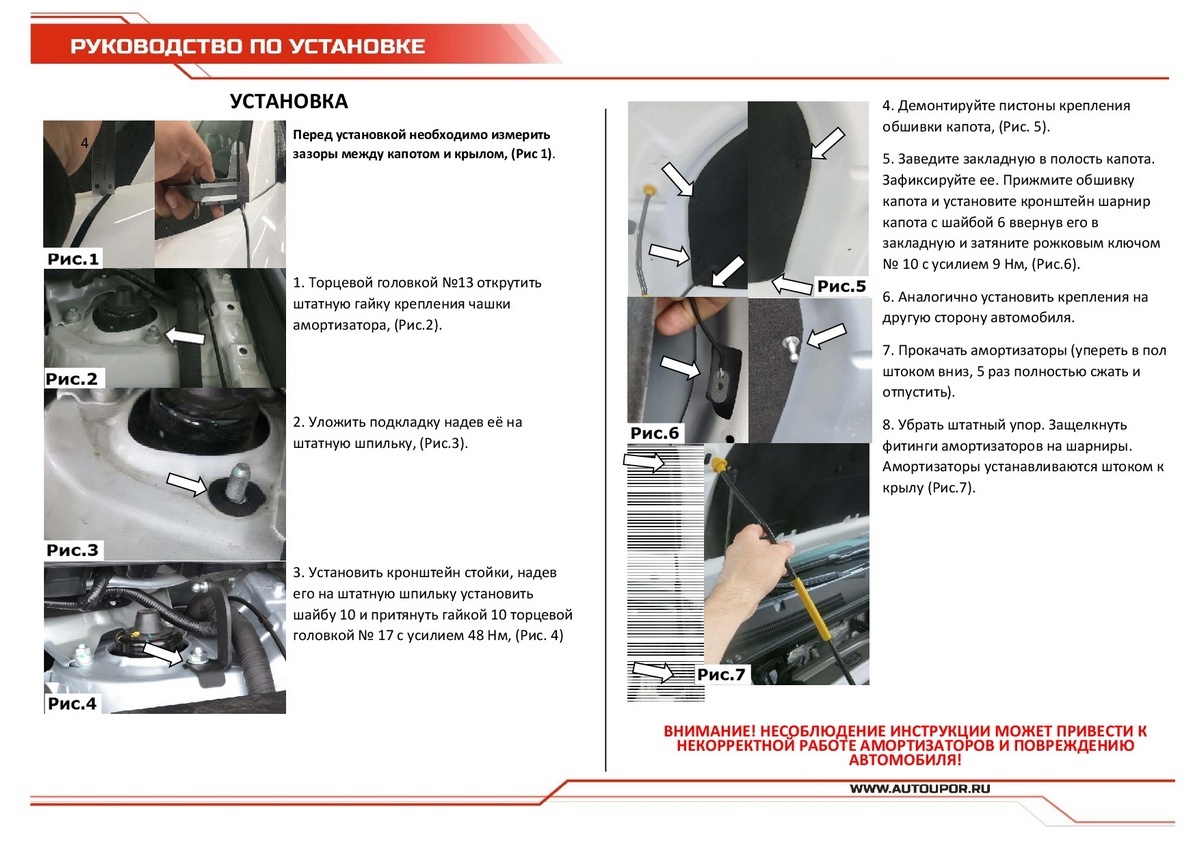 РУКОВОДСТВО ПО УСТАНОВКЕ

УСТАНОВКА

4

Рис.1

Перед установкой необходимо измерить зазоры между капотом и крылом, (Рис 1).

Рис.2

1. Торцевой головкой №13 открутить штатную гайку крепления чашки амортизатора, (Рис.2).

Рис.3

2. Уложить подкладку надев её на штатную шпильку, (Рис.3).

Рис.4

3. Установить кронштейн стойки, надев его на штатную шпильку установить шайбу 10 и притянуть гайкой 10 торцевой головкой № 17 с усилием 48 Нм, (Рис. 4)

Рис.5

Рис.6

Рис.7

4. Демонтируйте пистоны крепления обшивки капота, (Рис. 5).

5. Заведите закладную в полость капота. Зафиксируйте ее. Прижмите обшивку капота и установите кронштейн шарнир капота с шайбой 6 ввернув его в закладную и затяните рожковым ключом № 10 с усилием 9 Нм, (Рис.6).

6. Аналогично установить крепления на другую сторону автомобиля.

7. Прокачать амортизаторы (упереть в пол штоком вниз, 5 раз полностью сжать и отпустить).

8. Убрать штатный упор. Защелкнуть фитинги амортизаторов на шарниры. Амортизаторы устанавливаются штоком к крылу (Рис.7).

ВНИМАНИЕ! НЕСОБЛЮДЕНИЕ ИНСТРУКЦИИ МОЖЕТ ПРИВЕСТИ К НЕКОРРЕКТНОЙ РАБОТЕ АМОРТИЗАТОРОВ И ПОВРЕЖДЕНИЮ АВТОМОБИЛЯ!

WWW.AUTOUPOR.RU