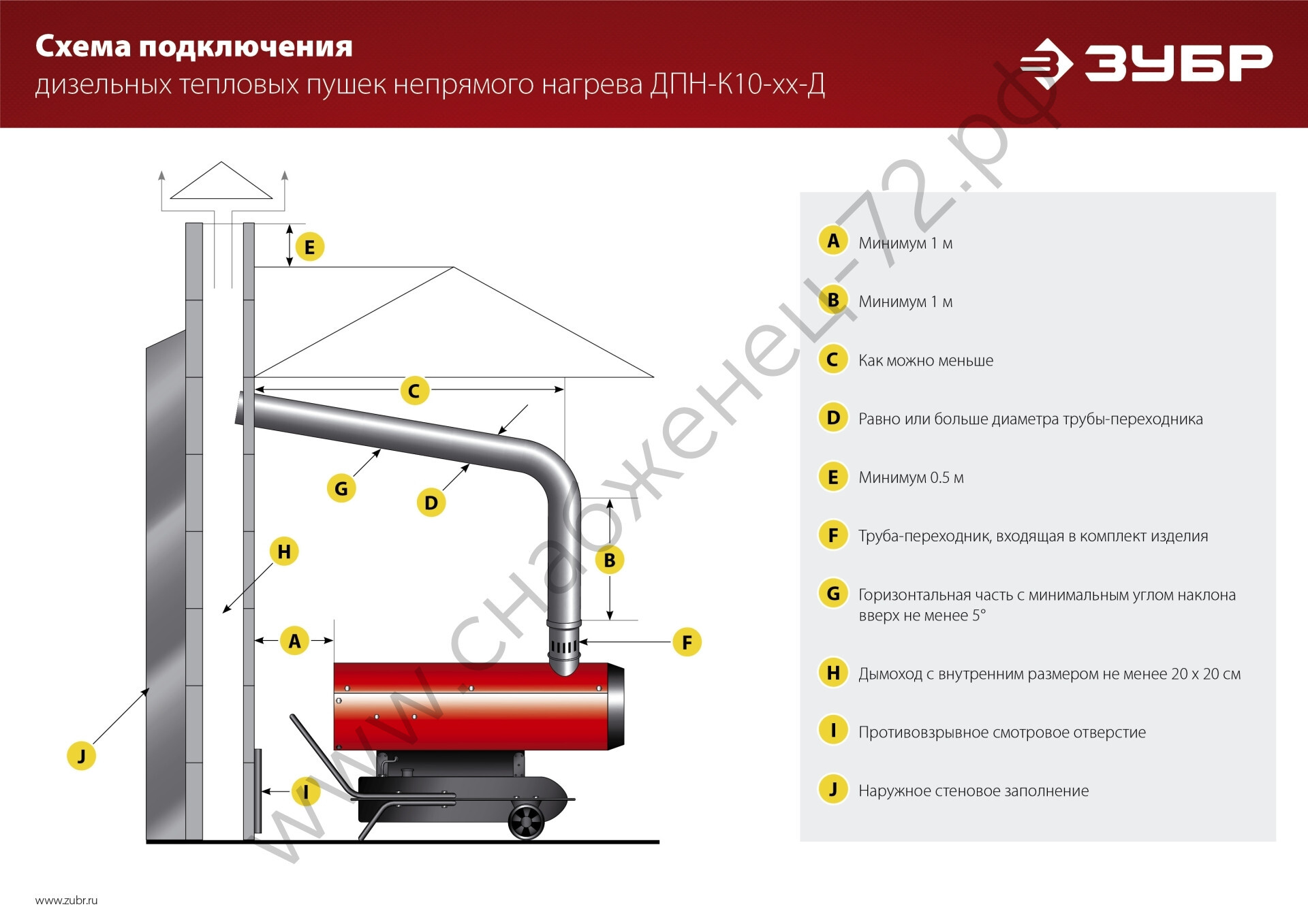 Схема подключения
дизельных тепловых пушек непрямого нагрева ДПН-К10-хх-Д

ЗУБР

www.снабженец-72.рф

E

C

G

D

H

B

A

F

J

I

A Минимум 1 м

B Минимум 1 м

C Как можно меньше

D Равно или больше диаметра трубы-переходника

E Минимум 0.5 м

F Труба-переходник, входящая в комплект изделия

G Горизонтальная часть с минимальным углом наклона вверх не менее 5°

H Дымоход с внутренним размером не менее 20 х 20 см

I Противовзрывное смотровое отверстие

J Наружное стеновое заполнение

www.zubr.ru