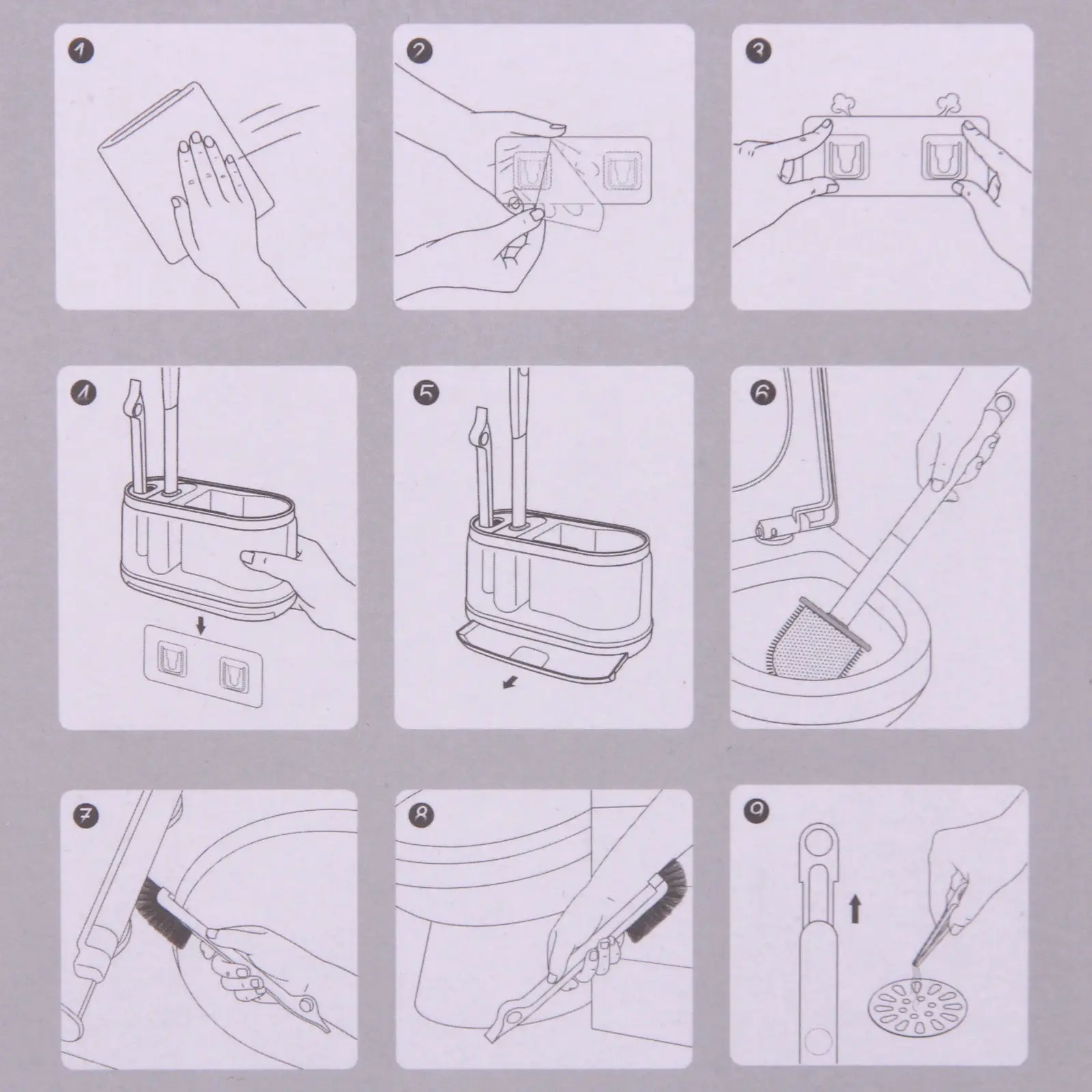 1

2

3

4

5

6

7

8

9