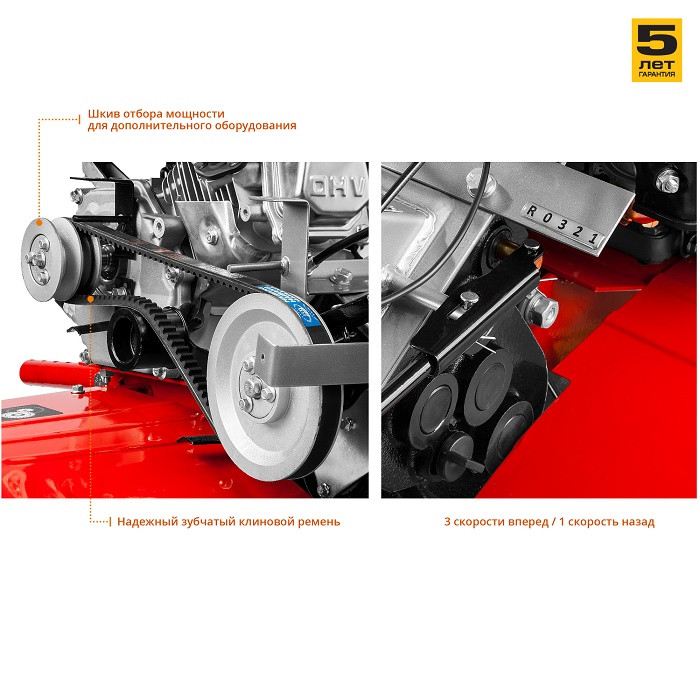 5
ЛЕТ
ГАРАНТИЯ

Шкив отбора мощности
для дополнительного оборудования

OHV

R0321

Надежный зубчатый клиновой ремень

3 скорости вперед / 1 скорость назад