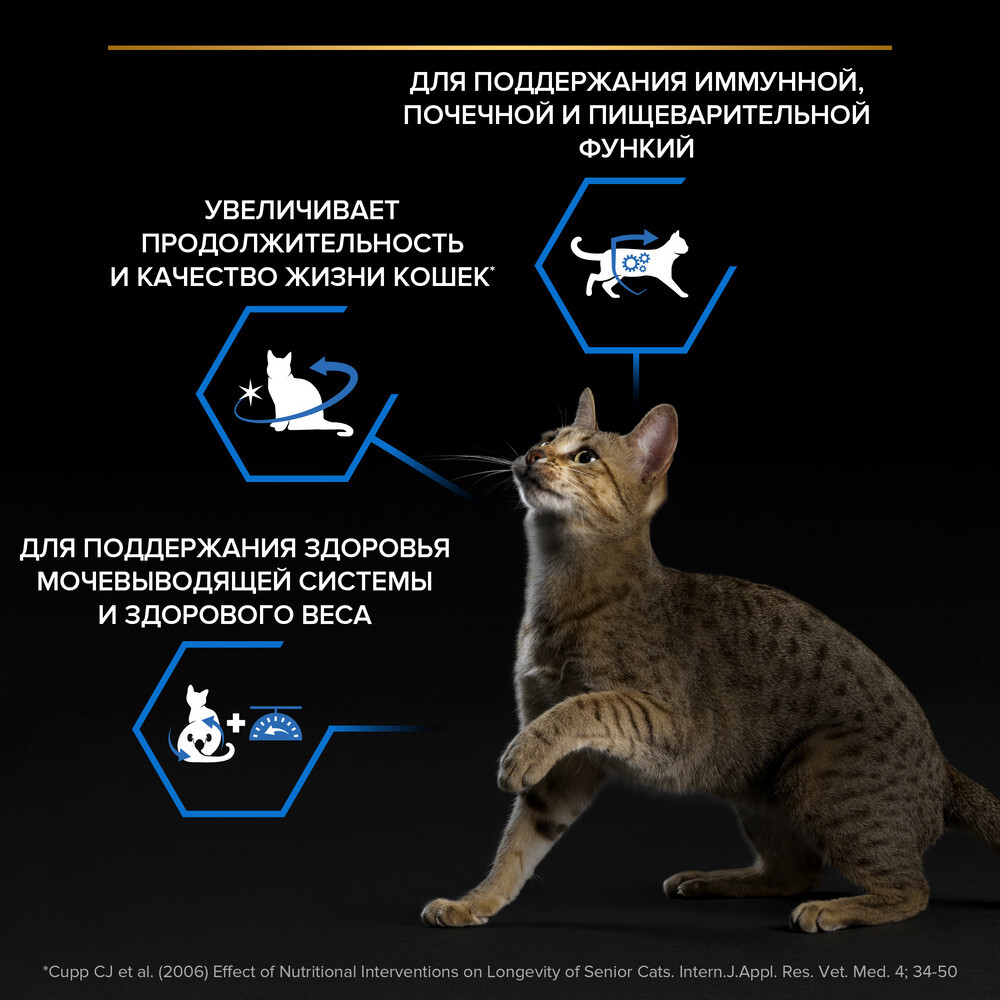 ДЛЯ ПОДДЕРЖАНИЯ ИММУННОЙ, ПОЧЕЧНОЙ И ПИЩЕВАРИТЕЛЬНОЙ ФУНКИЙ

УВЕЛИЧИВАЕТ ПРОДОЛЖИТЕЛЬНОСТЬ И КАЧЕСТВО ЖИЗНИ КОШЕК*

ДЛЯ ПОДДЕРЖАНИЯ ЗДОРОВЬЯ МОЧЕВЫВОДЯЩЕЙ СИСТЕМЫ И ЗДОРОВОГО ВЕСА

*Cupp CJ et al. (2006) Effect of Nutritional Interventions on Longevity of Senior Cats. Intern.J.Appl. Res. Vet. Med. 4; 34-50