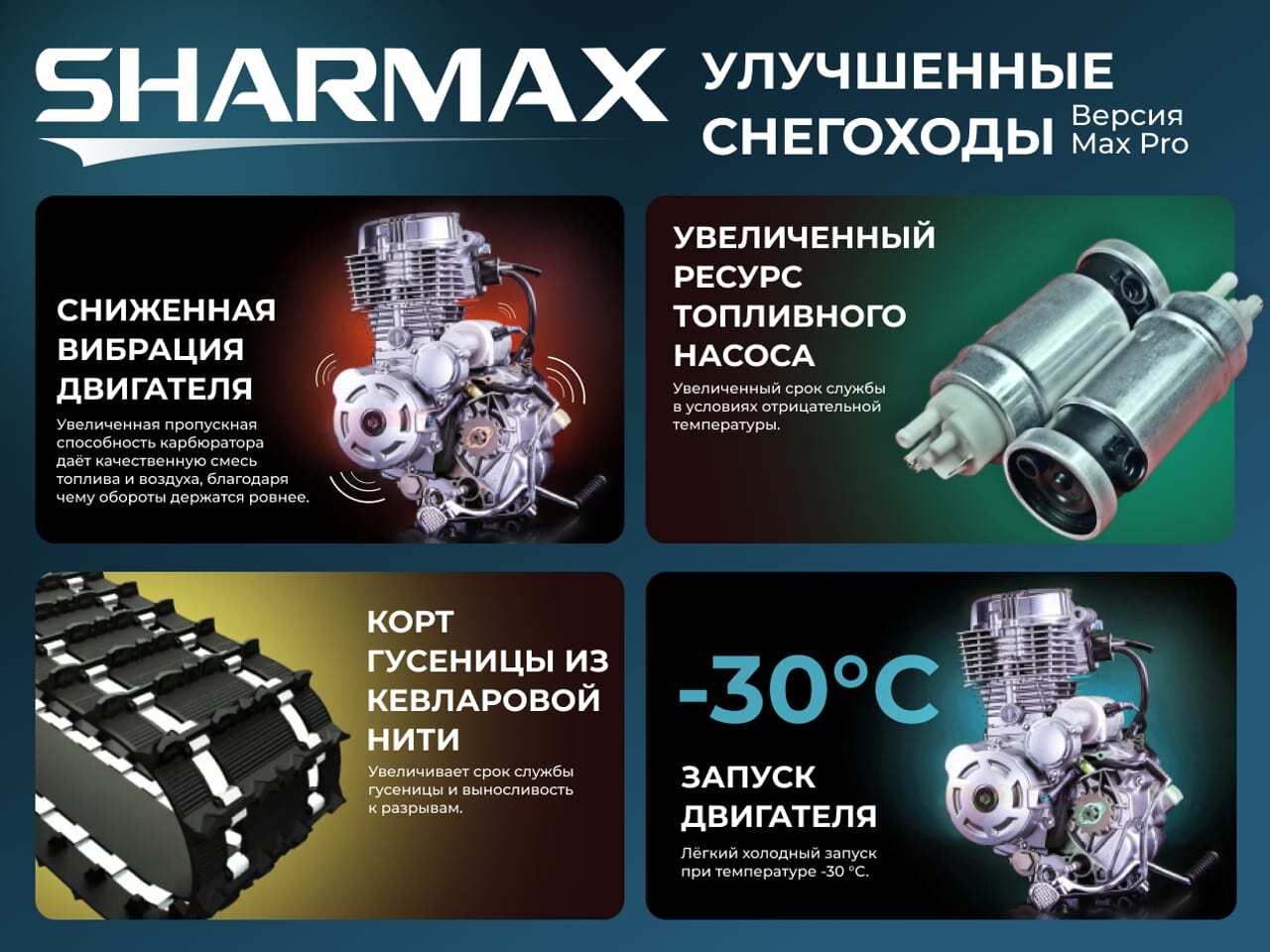 SHARMAX

УЛУЧШЕННЫЕ СНЕГОХОДЫ Версия Max Pro

СНИЖЕННАЯ ВИБРАЦИЯ ДВИГАТЕЛЯ

Увеличенная пропускная способность карбюратора даёт качественную смесь топлива и воздуха, благодаря чему обороты держатся ровнее.

УВЕЛИЧЕННЫЙ РЕСУРС ТОПЛИВНОГО НАСОСА

Увеличенный срок службы в условиях отрицательной температуры.

КОРТ ГУСЕНИЦЫ ИЗ КЕВЛАРОВОЙ НИТИ

Увеличивает срок службы гусеницы и выносливость к разрывам.

-30°C

ЗАПУСК ДВИГАТЕЛЯ

Лёгкий холодный запуск при температуре -30 °C.