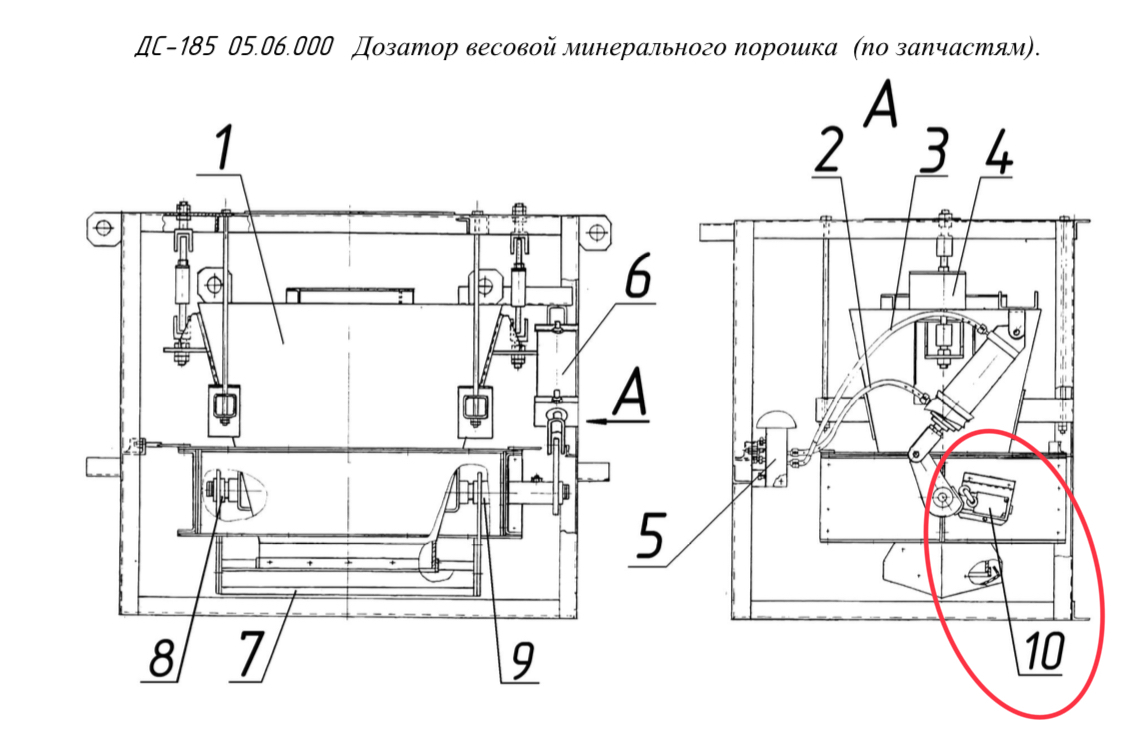 ДС-185 05.06.000 Дозатор весовой минерального порошка (по запчастям).

1

6

A

8

7

9

A

2

3

4

5

10