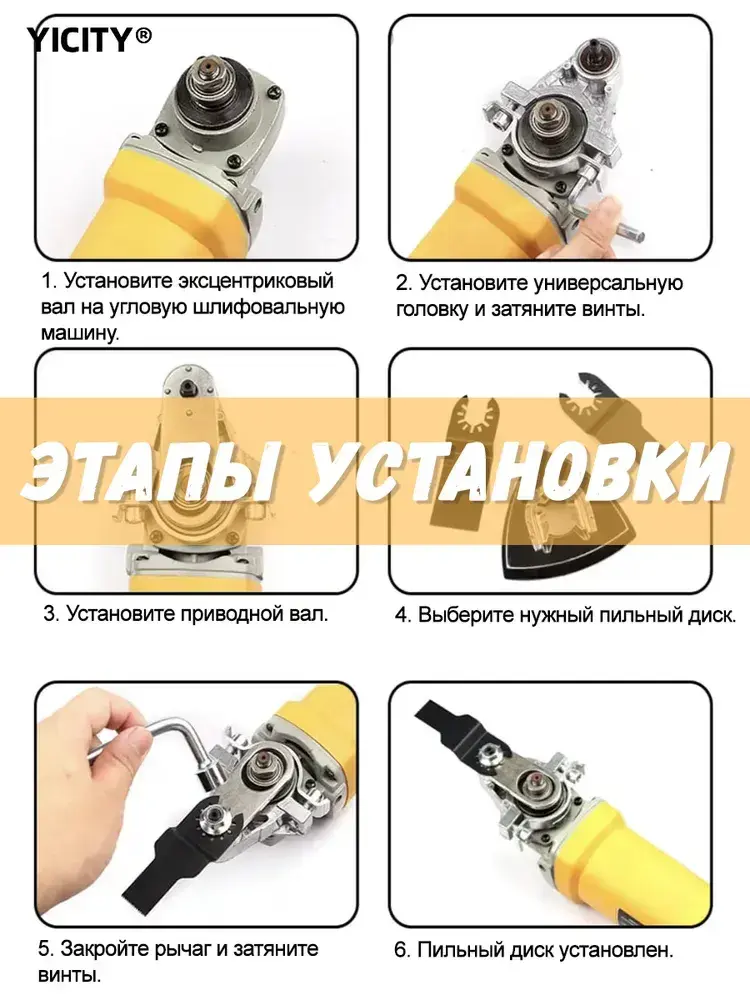 YICITY®

1. Установите эксцентриковый вал на угловую шлифовальную машину.

2. Установите универсальную головку и затяните винты.

ЭТАПЫ УСТАНОВКИ

3. Установите приводной вал.

4. Выберите нужный пильный диск.

5. Закройте рычаг и затяните винты.

6. Пильный диск установлен.