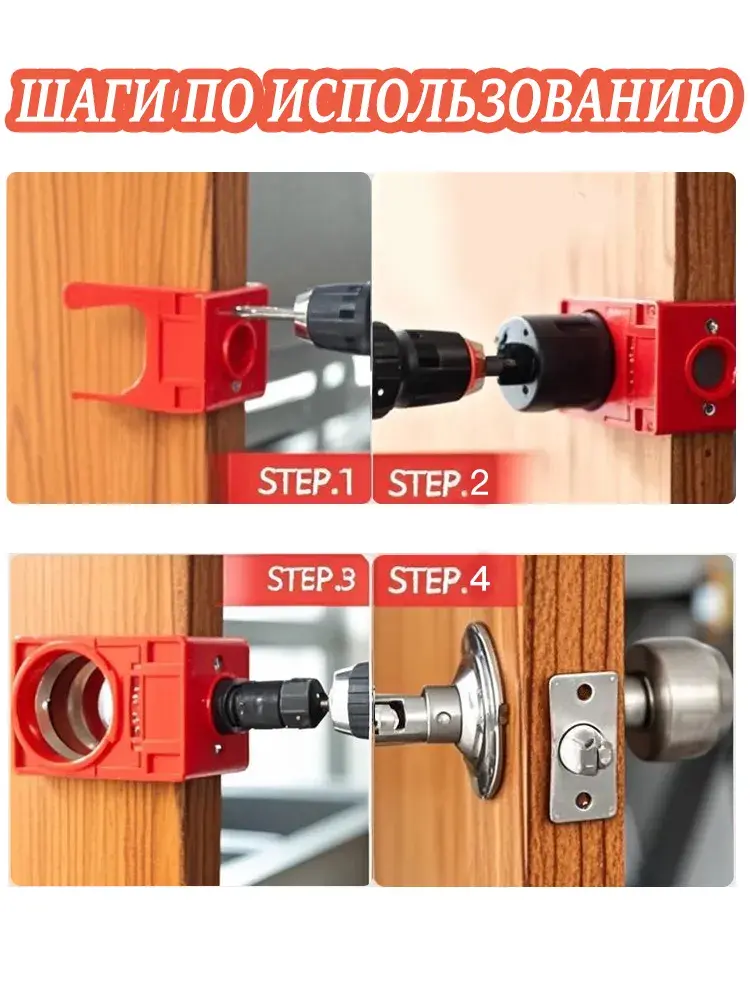 ШАГИ ПО ИСПОЛЬЗОВАНИЮ

STEP.1

STEP.2

STEP.3

STEP.4