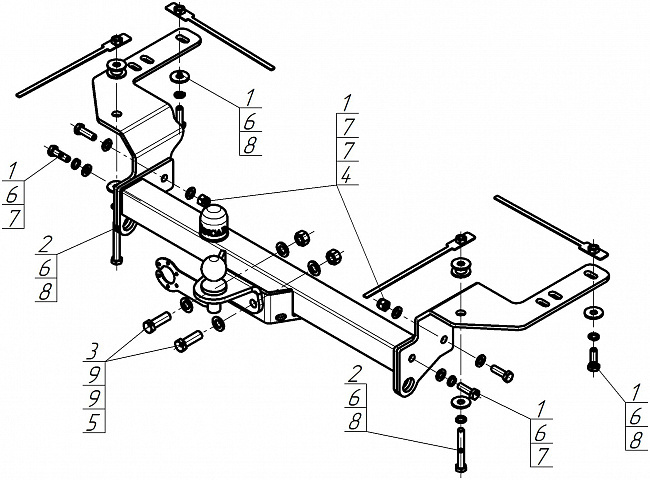 1
6
8

1
7
7
4

1
6
7

2
6
8

3
9
9
5

2
6
8

1
6
7

1
6
8