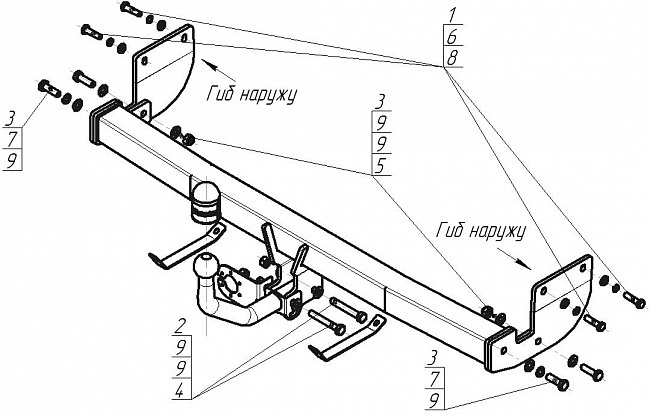 1
6
8

Гиб наружу

3
7
9

3
9
9
5

Гиб наружу

2
9
9
4

3
7
9