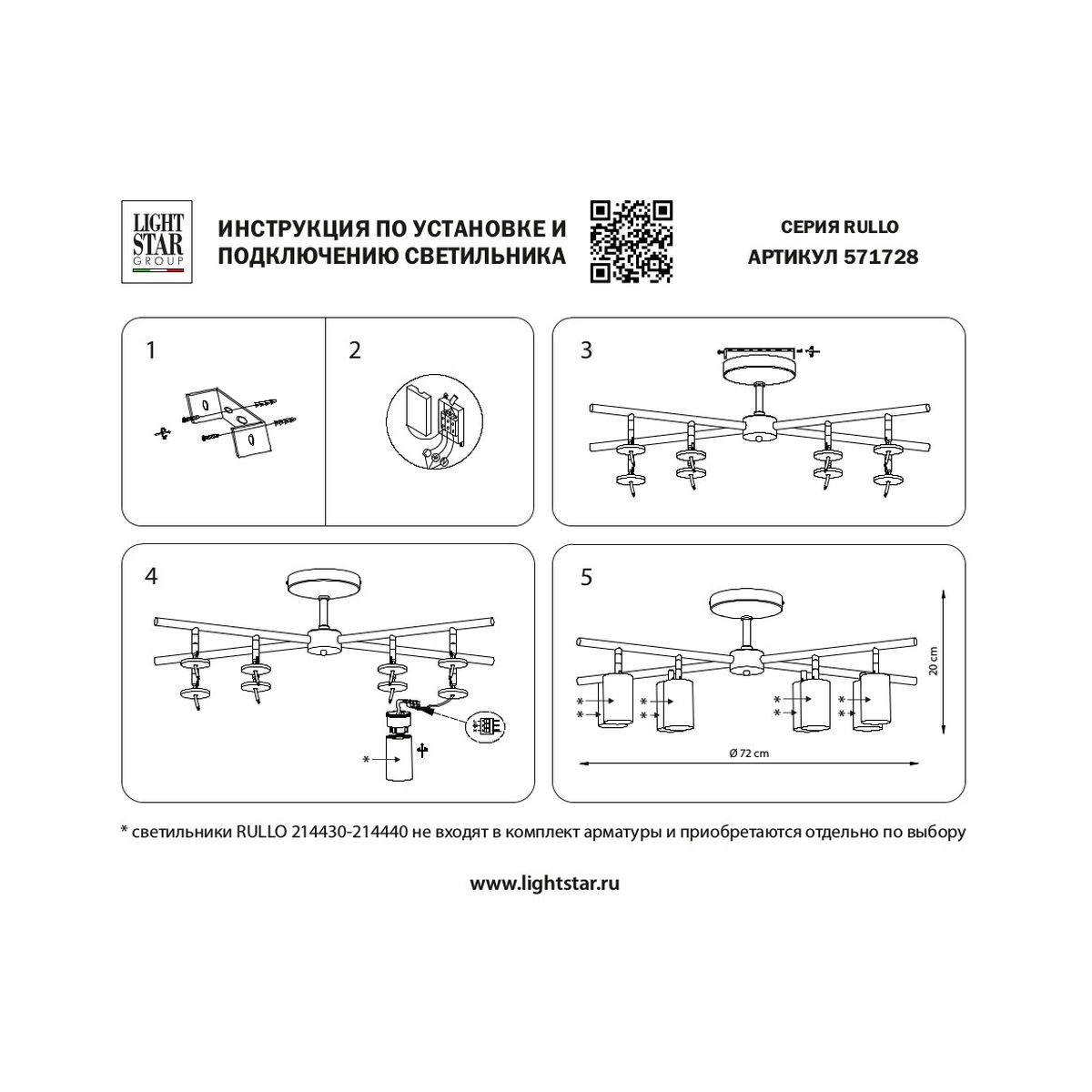 LIGHT STAR GROUP

ИНСТРУКЦИЯ ПО УСТАНОВКЕ И ПОДКЛЮЧЕНИЮ СВЕТИЛЬНИКА

СЕРИЯ RULLO
АРТИКУЛ 571728

1

2

3

4

*

5

*
*
*
*
*
*
*
*

20 cm

Ø 72 cm

* светильники RULLO 214430-214440 не входят в комплект арматуры и приобретаются отдельно по выбору

www.lightstar.ru