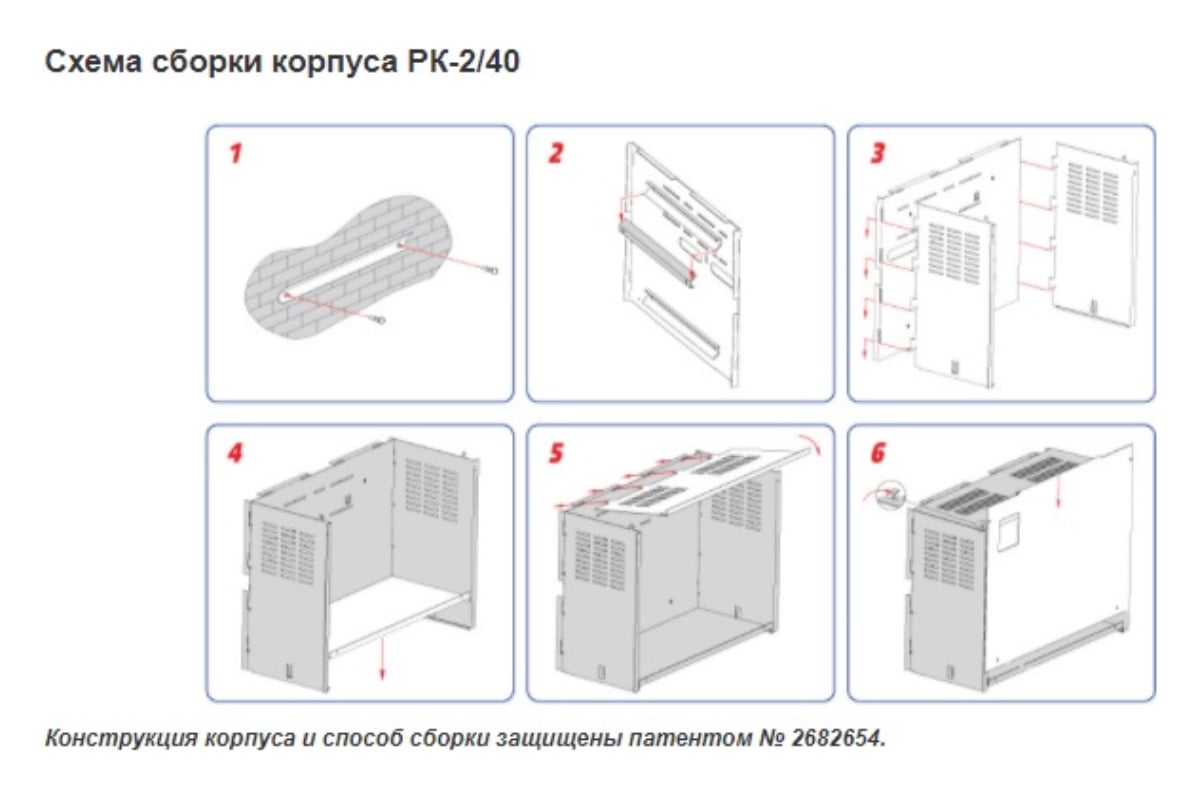 Схема сборки корпуса РК-2/40

1

2

3

4

5

6

Конструкция корпуса и способ сборки защищены патентом № 2682654.