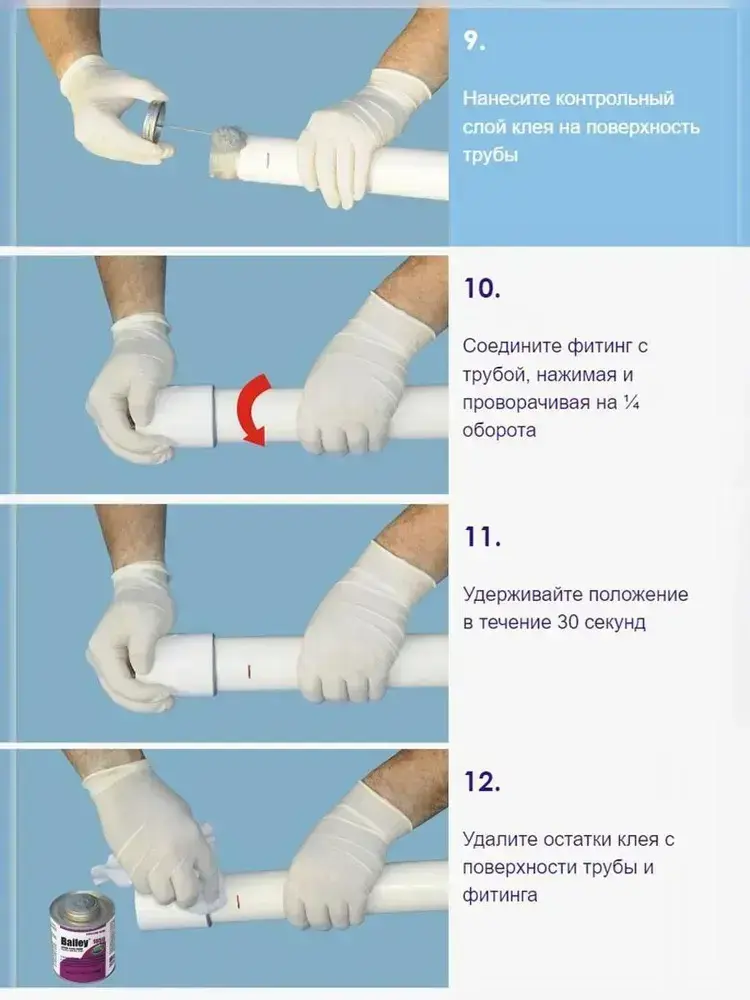 9.

Нанесите контрольный слой клея на поверхность трубы

10.

Соедините фитинг с трубой, нажимая и проворачивая на ¼ оборота

11.

Удерживайте положение в течение 30 секунд

12.

Удалите остатки клея с поверхности трубы и фитинга

Bailey