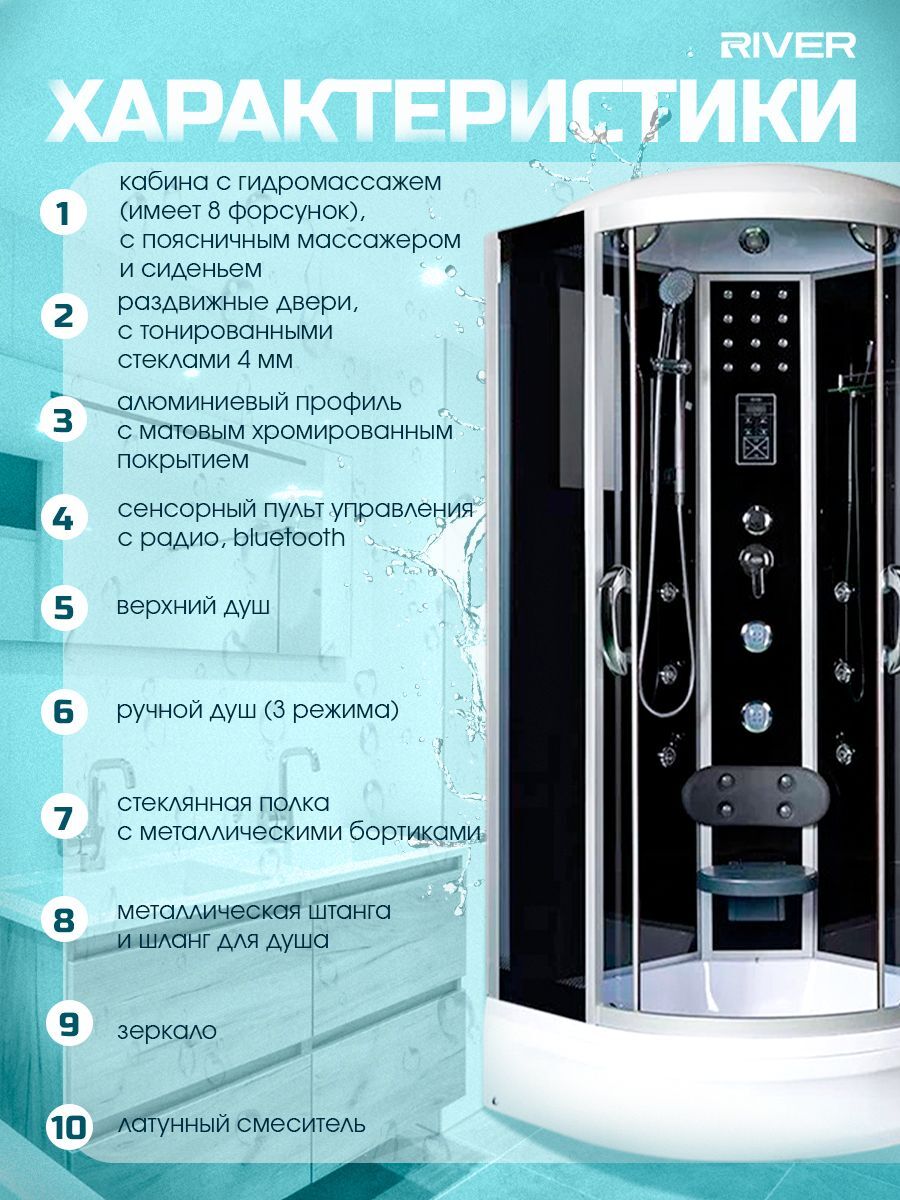 RIVER

ХАРАКТЕРИСТИКИ

1 кабина с гидромассажем (имеет 8 форсунок), с поясничным массажером и сиденьем

2 раздвижные двери, с тонированными стеклами 4 мм

3 алюминиевый профиль с матовым хромированным покрытием

4 сенсорный пульт управления с радио, bluetooth

5 верхний душ

6 ручной душ (3 режима)

7 стеклянная полка с металлическими бортиками

8 металлическая штанга и шланг для душа

9 зеркало

10 латунный смеситель