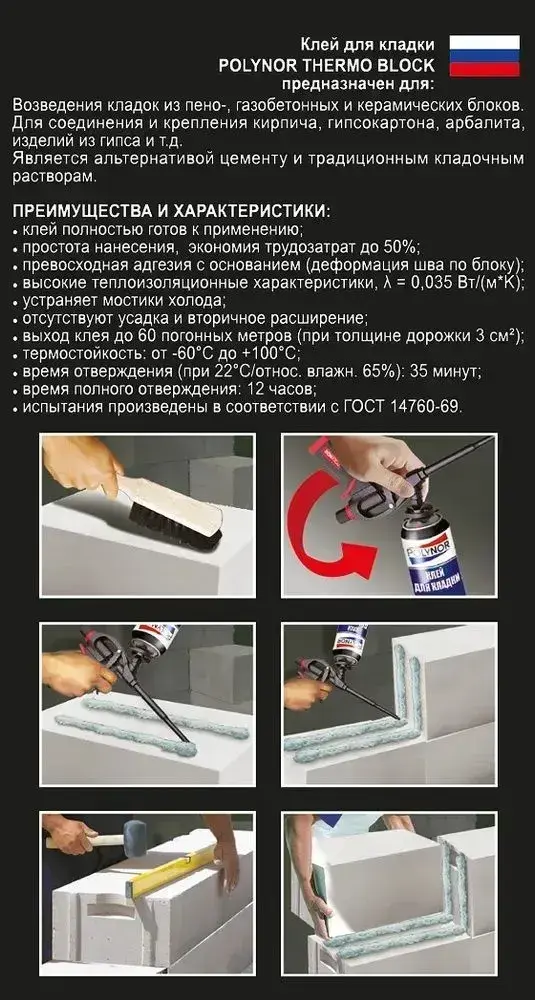 Клей для кладки
POLYNOR THERMO BLOCK
предназначен для:

Возведения кладок из пено-, газобетонных и керамических блоков. Для соединения и крепления кирпича, гипсокартона, арбалита, изделий из гипса и т.д.
Является альтернативой цементу и традиционным кладочным растворам.

ПРЕИМУЩЕСТВА И ХАРАКТЕРИСТИКИ:
• клей полностью готов к применению;
• простота нанесения, экономия трудозатрат до 50%;
• превосходная адгезия с основанием (деформация шва по блоку);
• высокие теплоизоляционные характеристики, λ = 0,035 Вт/(м*К);
• устраняет мостики холода;
• отсутствуют усадка и вторичное расширение;
• выход клея до 60 погонных метров (при толщине дорожки 3 см²);
• термостойкость: от -60°С до +100°С;
• время отверждения (при 22°С/относ. влажн. 65%): 35 минут;
• время полного отверждения: 12 часов;
• испытания произведены в соответствии с ГОСТ 14760-69.

POLYNOR
Клей для кладки