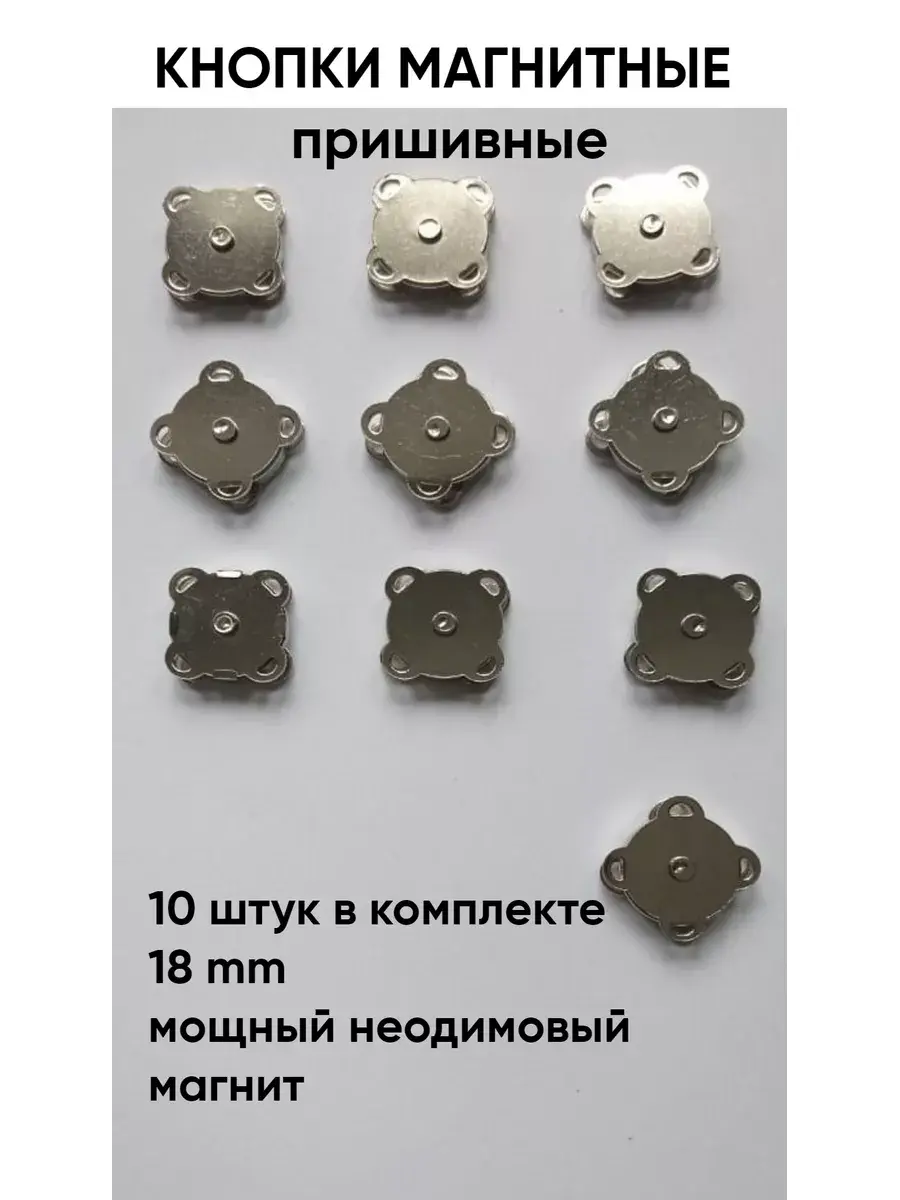 КНОПКИ МАГНИТНЫЕ
пришивные

10 штук в комплекте
18 mm
мощный неодимовый магнит