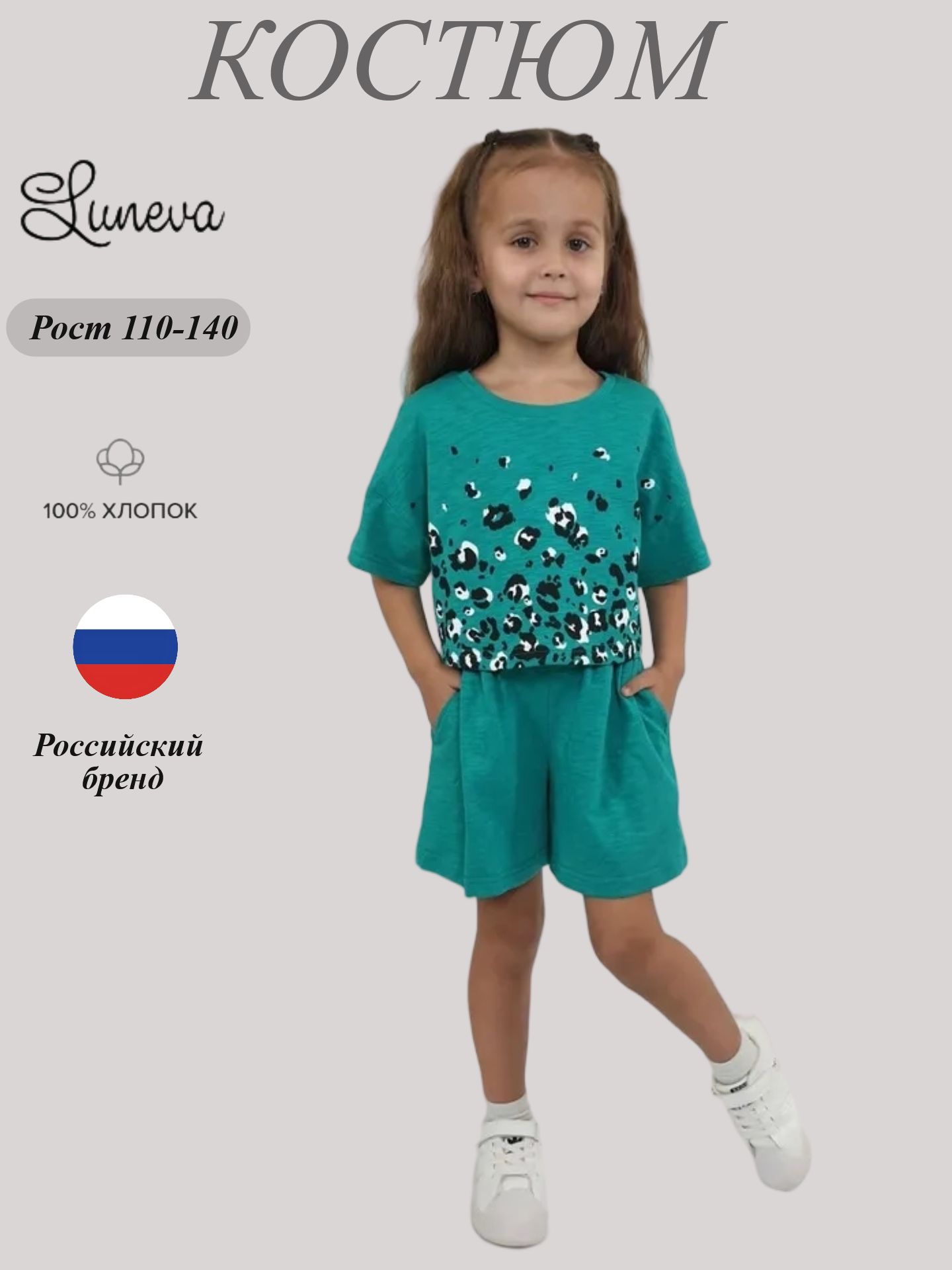 КОСТЮМ

Luneva

Рост 110-140

100% ХЛОПОК

Российский бренд