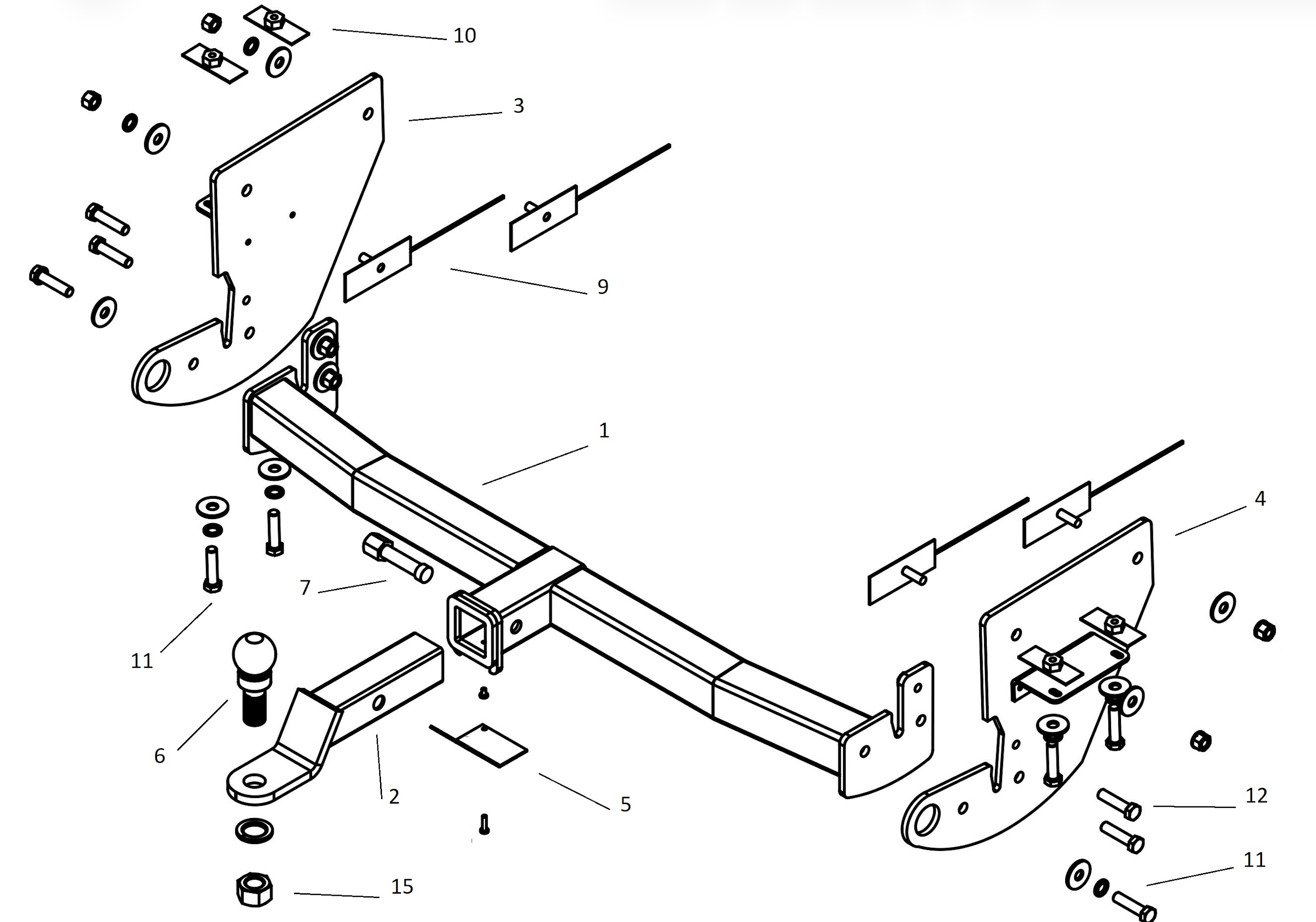 10
3
9
1
4
7
11
6
2
5
12
11
15