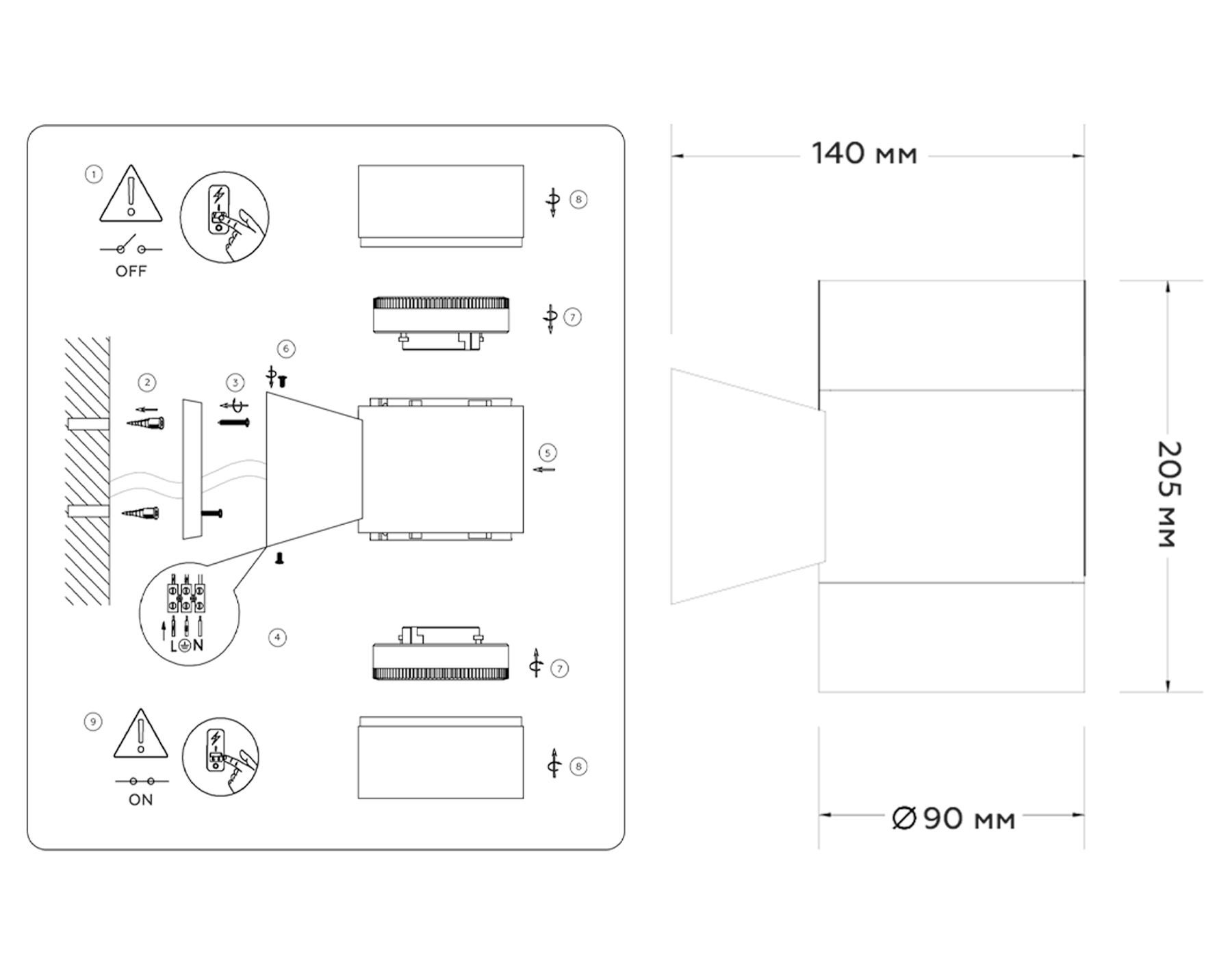 1
OFF
8
7
6
2
3
5
L N
4
7
9
ON
8
140 мм
205 мм
Ø90 мм