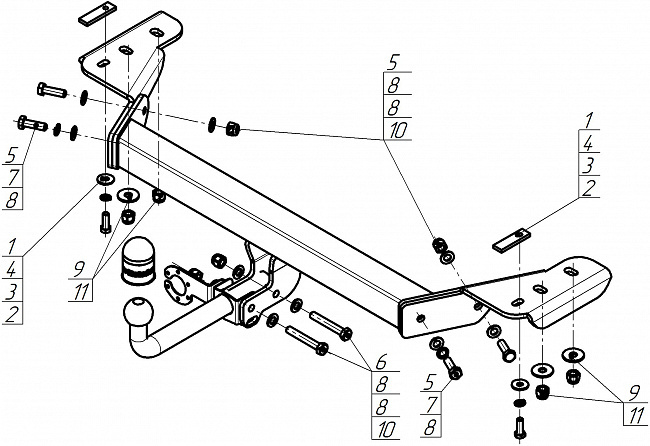 5
8
8
10

1
4
3
2

5
7
8

1
4
3
2

9
11

6
8
8
10

5
7
8

9
11