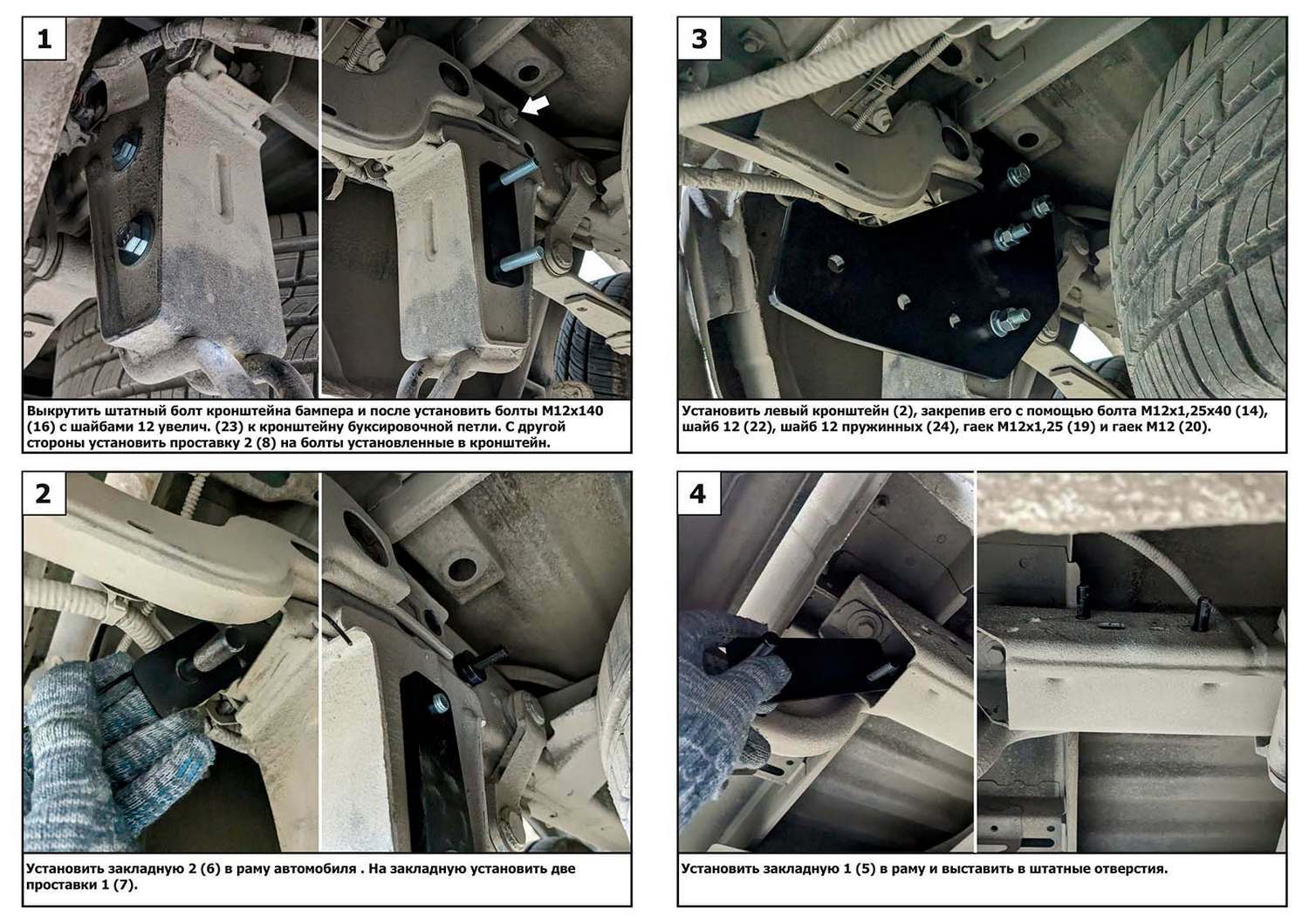 1

Выкрутить штатный болт кронштейна бампера и после установить болты М12х140 (16) с шайбами 12 увелич. (23) к кронштейну буксировочной петли. С другой стороны установить проставку 2 (8) на болты установленные в кронштейн.

2

Установить закладную 2 (6) в раму автомобиля . На закладную установить две проставки 1 (7).

3

Установить левый кронштейн (2), закрепив его с помощью болта М12х1,25х40 (14), шайб 12 (22), шайб 12 пружинных (24), гаек М12х1,25 (19) и гаек М12 (20).

4

Установить закладную 1 (5) в раму и выставить в штатные отверстия.