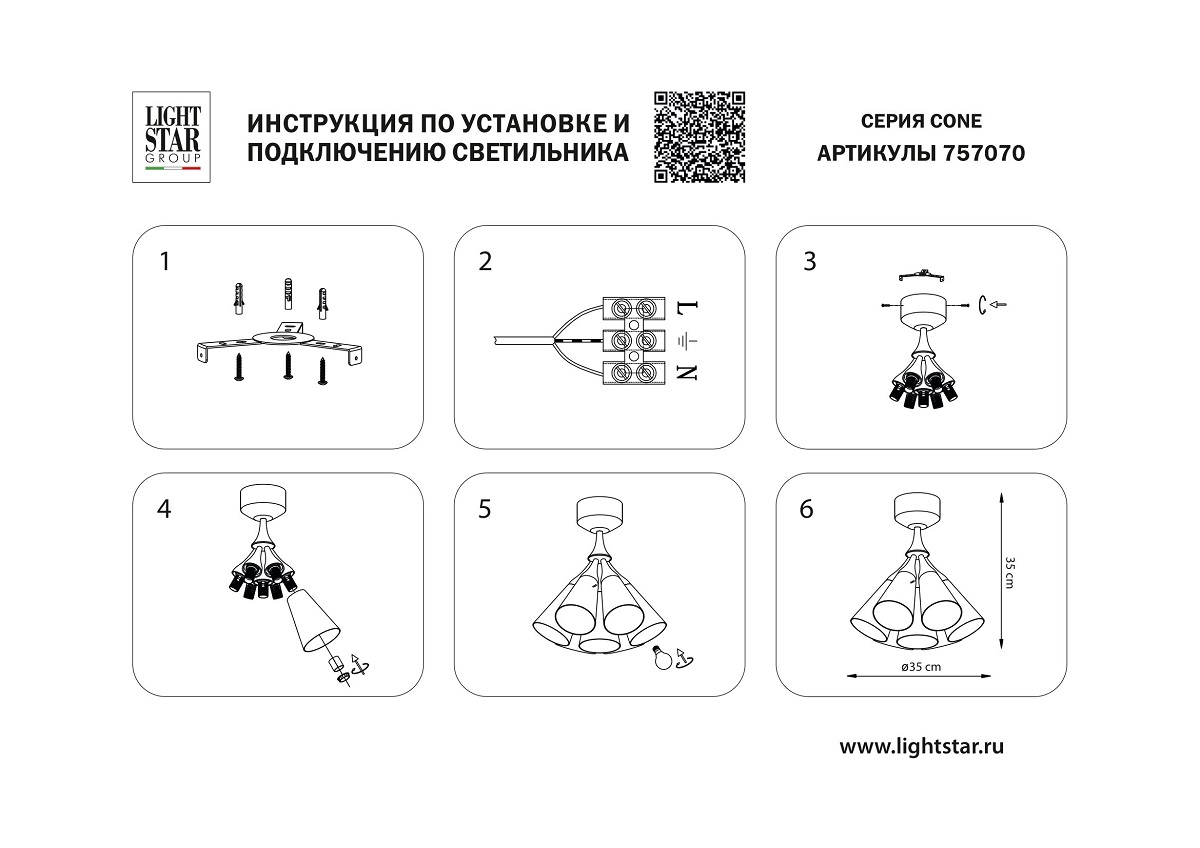 LIGHT STAR GROUP

ИНСТРУКЦИЯ ПО УСТАНОВКЕ И ПОДКЛЮЧЕНИЮ СВЕТИЛЬНИКА

СЕРИЯ CONE
АРТИКУЛЫ 757070

1

2

L
N

3

4

5

6

35 cm

ø35 cm

www.lightstar.ru