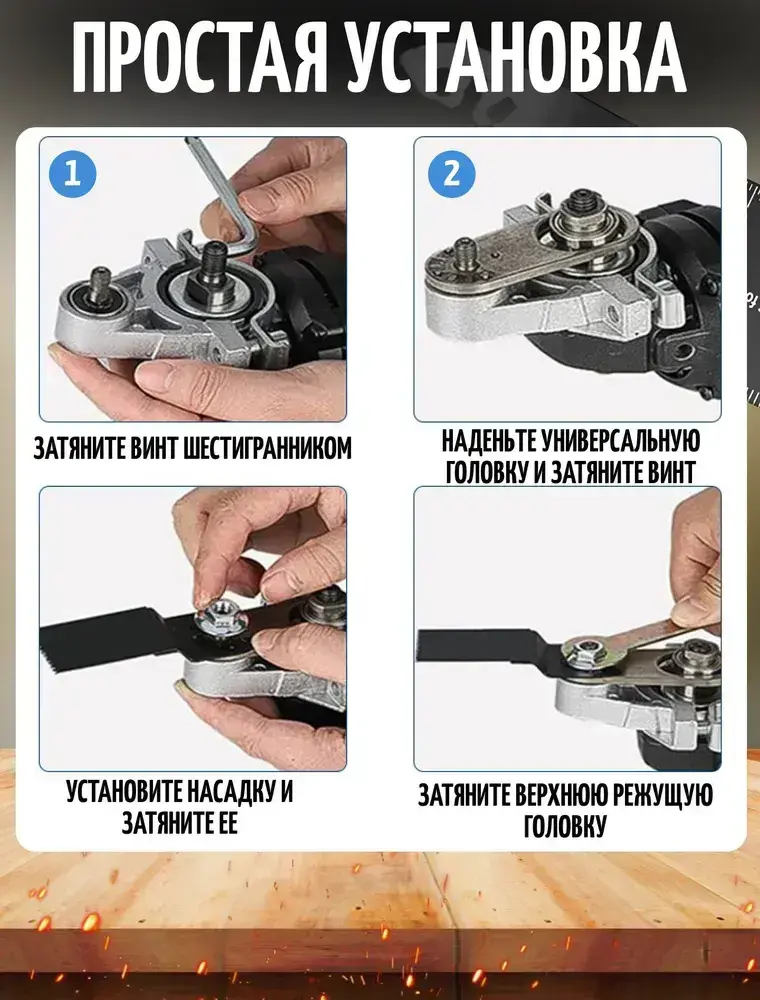 ПРОСТАЯ УСТАНОВКА

1

ЗАТЯНИТЕ ВИНТ ШЕСТИГРАННИКОМ

2

НАДЕНЬТЕ УНИВЕРСАЛЬНУЮ ГОЛОВКУ И ЗАТЯНИТЕ ВИНТ

УСТАНОВИТЕ НАСАДКУ И ЗАТЯНИТЕ ЕЕ

ЗАТЯНИТЕ ВЕРХНЮЮ РЕЖУЩУЮ ГОЛОВКУ