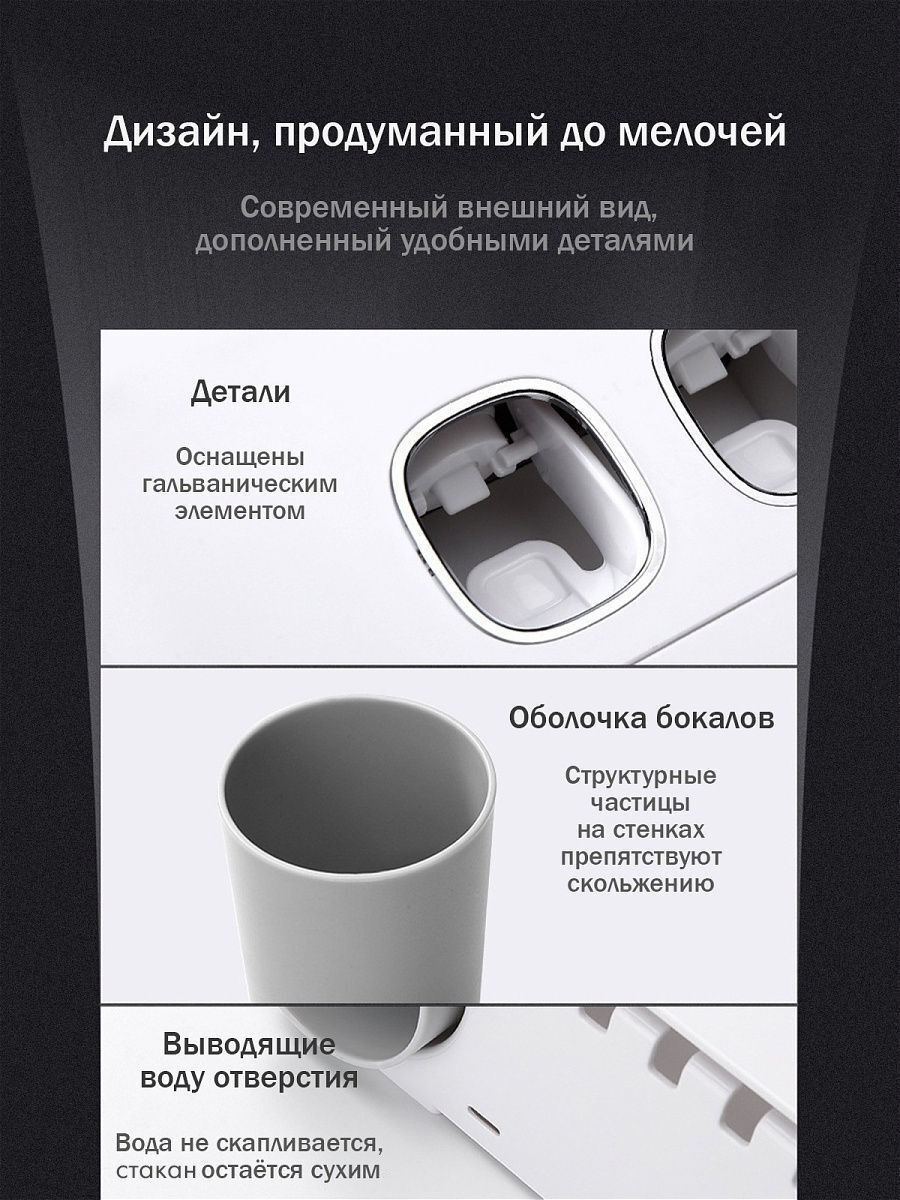 Дизайн, продуманный до мелочей

Современный внешний вид, дополненный удобными деталями

Детали

Оснащены гальваническим элементом

Оболочка бокалов

Структурные частицы на стенках препятствуют скольжению

Выводящие воду отверстия

Вода не скапливается, стакан остаётся сухим