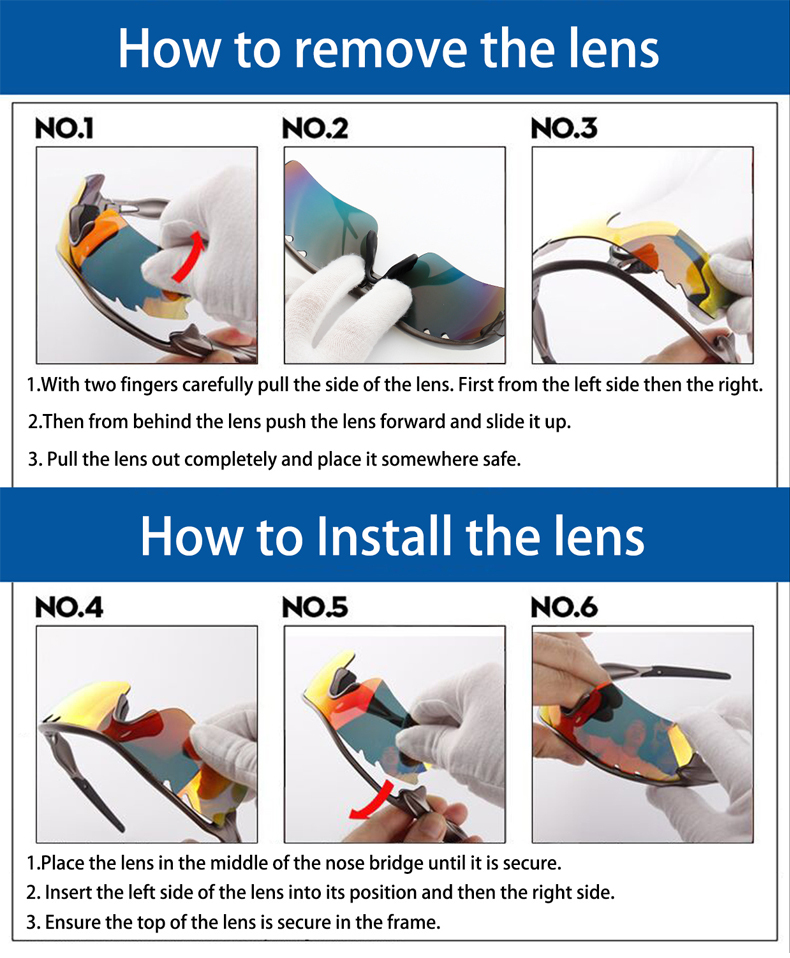 How to remove the lens

NO.1

NO.2

NO.3

1.With two fingers carefully pull the side of the lens. First from the left side then the right.

2.Then from behind the lens push the lens forward and slide it up.

3. Pull the lens out completely and place it somewhere safe.

How to Install the lens

NO.4

NO.5

NO.6

1.Place the lens in the middle of the nose bridge until it is secure.

2. Insert the left side of the lens into its position and then the right side.

3. Ensure the top of the lens is secure in the frame.