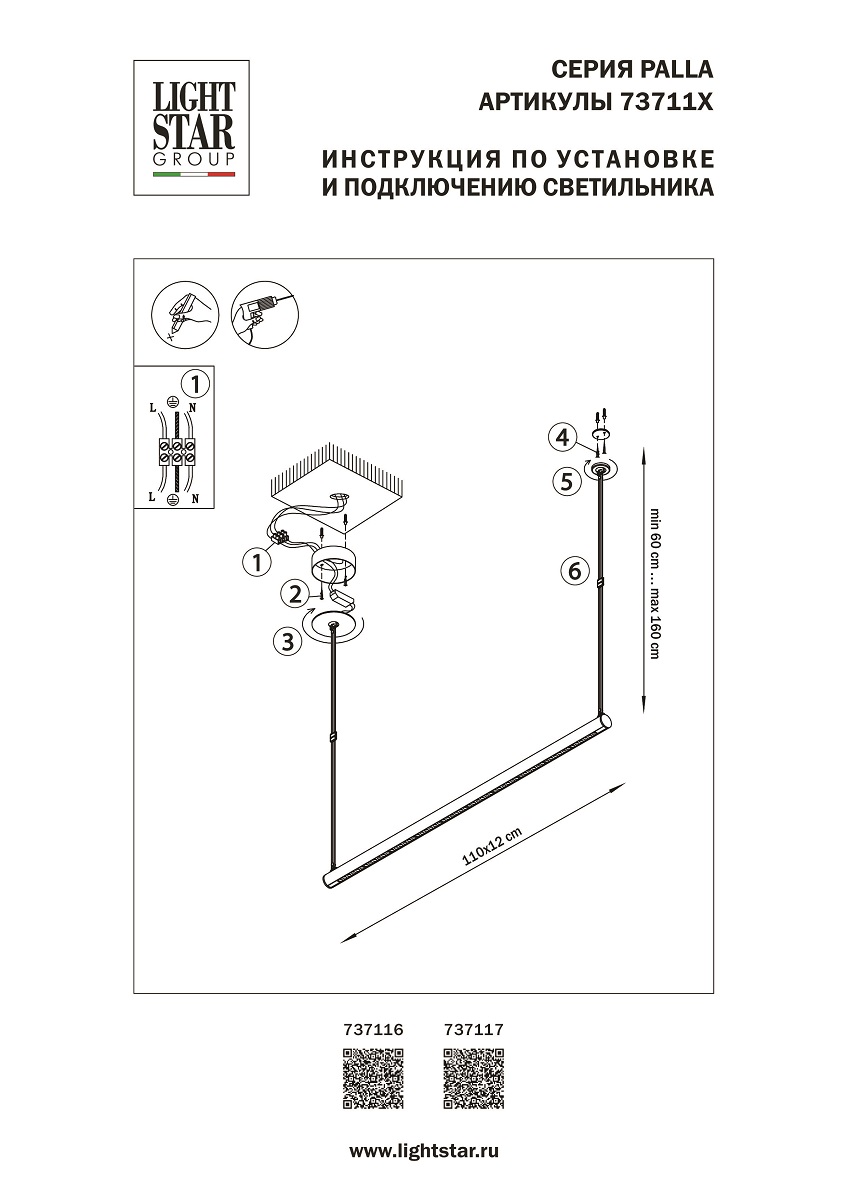 LIGHT STAR GROUP

СЕРИЯ PALLA
АРТИКУЛЫ 73711X

ИНСТРУКЦИЯ ПО УСТАНОВКЕ
И ПОДКЛЮЧЕНИЮ СВЕТИЛЬНИКА

1
L N
L N

1
2
3
4
5
6

min 60 cm ... max 160 cm

110x12 cm

737116 737117

www.lightstar.ru