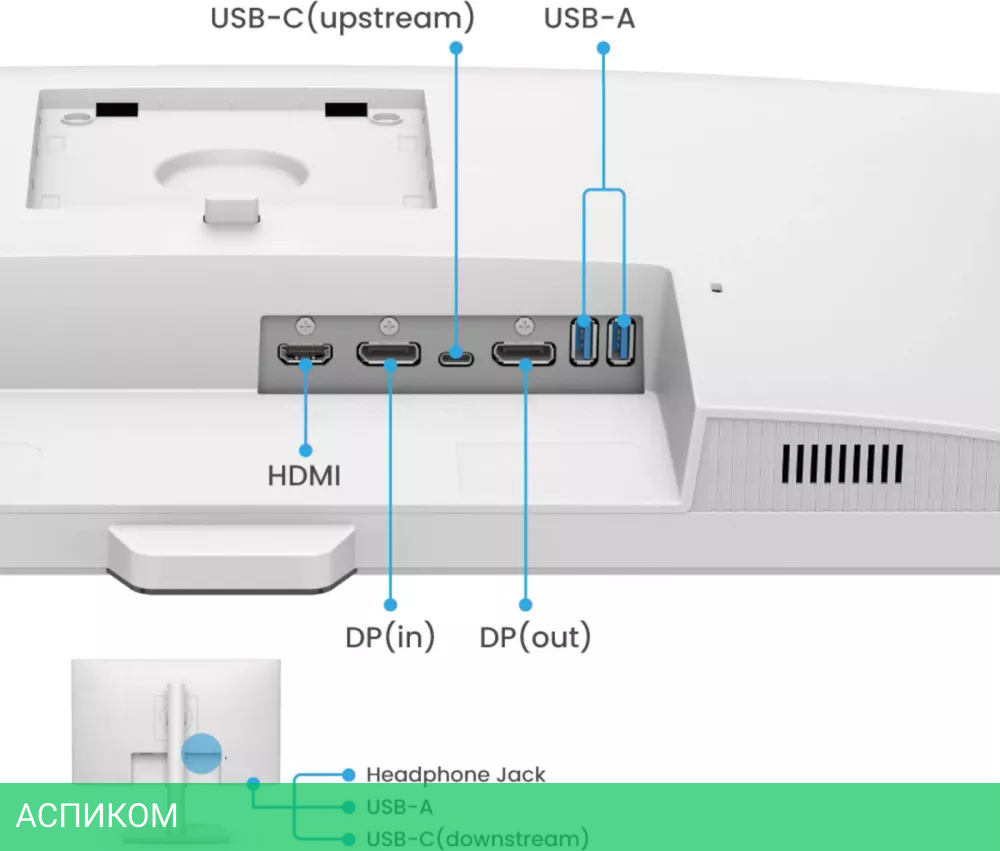 USB-C(upstream)
USB-A
HDMI
DP(in)
DP(out)
Headphone Jack
USB-A
USB-C(downstream)
АСПИКОМ