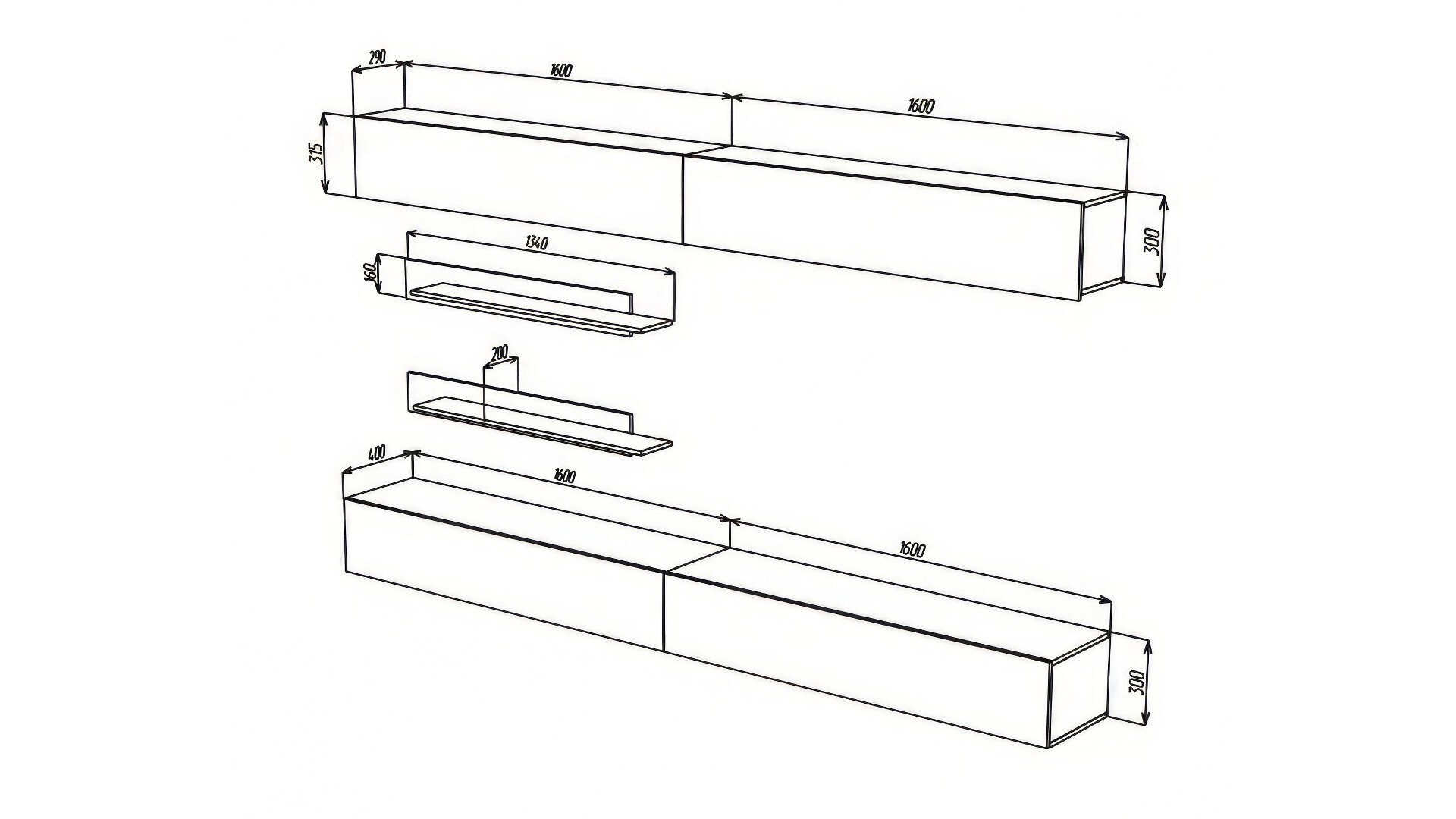 290
1600
1600
315
300
1340
160
200
400
1600
1600
300