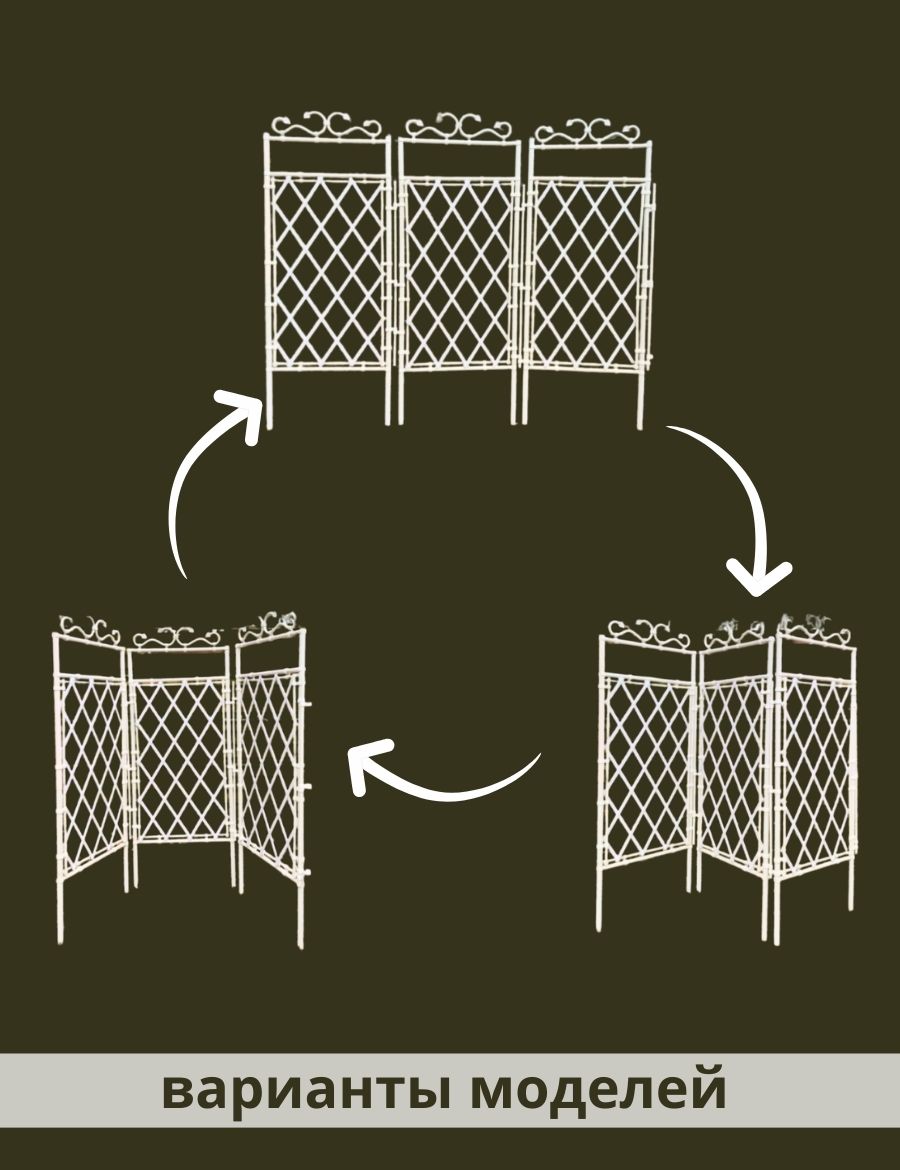 варианты моделей