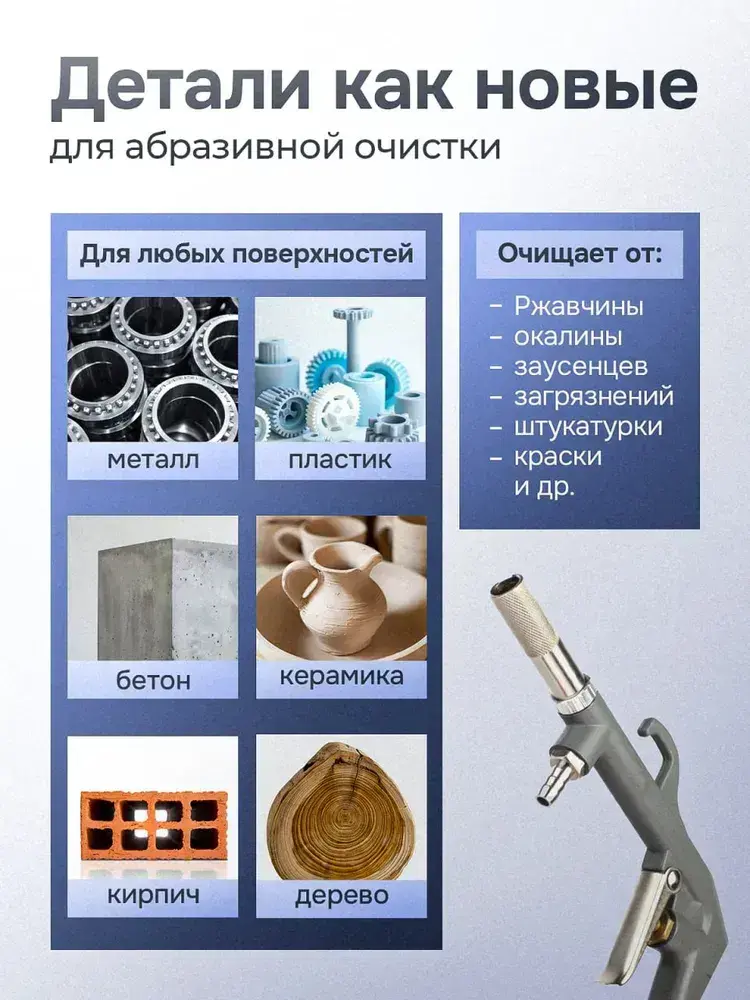 Детали как новые
для абразивной очистки

Для любых поверхностей

металл

пластик

бетон

керамика

кирпич

дерево

Очищает от:

- Ржавчины
- окалины
- заусенцев
- загрязнений
- штукатурки
- краски
и др.