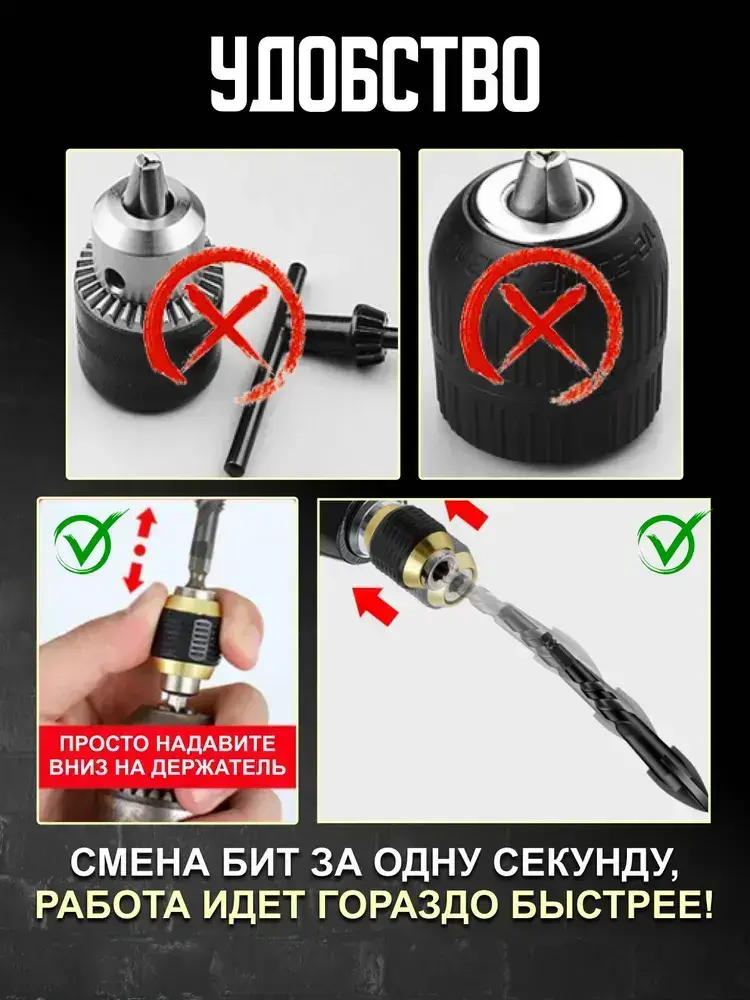 УДОБСТВО

ПРОСТО НАДАВИТЕ ВНИЗ НА ДЕРЖАТЕЛЬ

СМЕНА БИТ ЗА ОДНУ СЕКУНДУ, РАБОТА ИДЕТ ГОРАЗДО БЫСТРЕЕ!