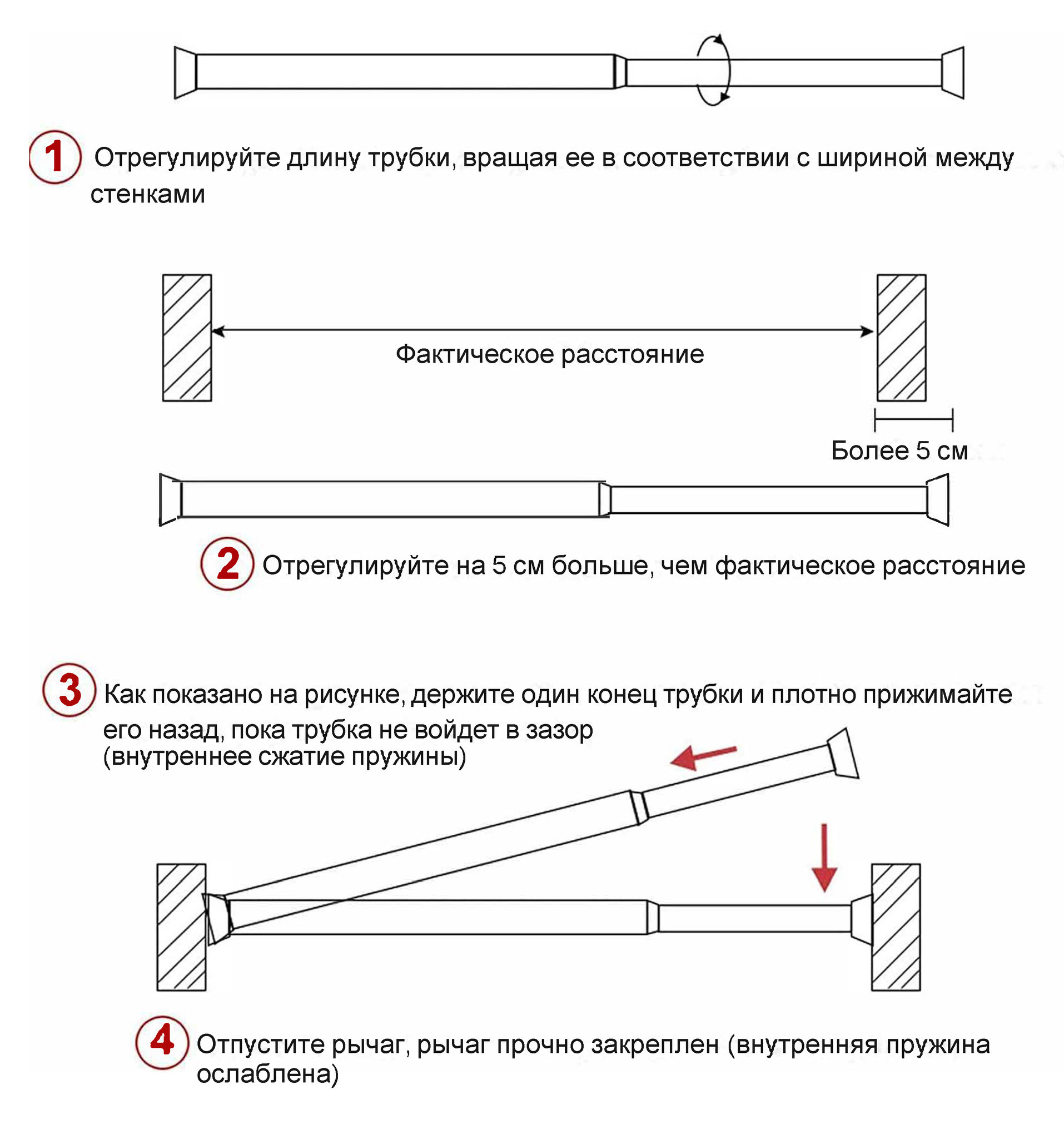 1 Отрегулируйте длину трубки, вращая ее в соответствии с шириной между стенками

Фактическое расстояние

Более 5 см

2 Отрегулируйте на 5 см больше, чем фактическое расстояние

3 Как показано на рисунке, держите один конец трубки и плотно прижимайте его назад, пока трубка не войдет в зазор (внутреннее сжатие пружины)

4 Отпустите рычаг, рычаг прочно закреплен (внутренняя пружина ослаблена)