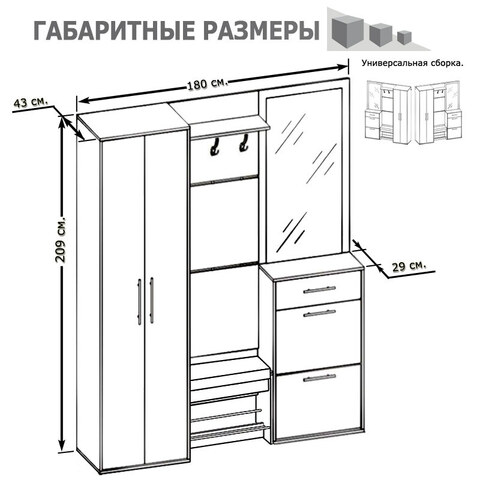 ГАБАРИТНЫЕ РАЗМЕРЫ

Универсальная сборка.

180 см.

43 см.

209 см.

29 см.