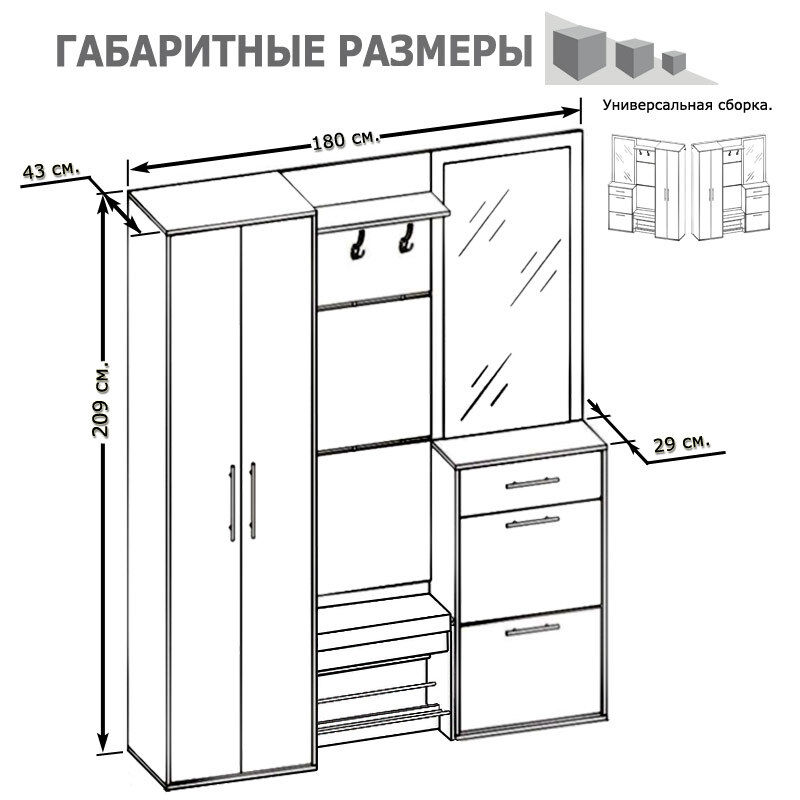 ГАБАРИТНЫЕ РАЗМЕРЫ

Универсальная сборка.

180 см.

43 см.

209 см.

29 см.