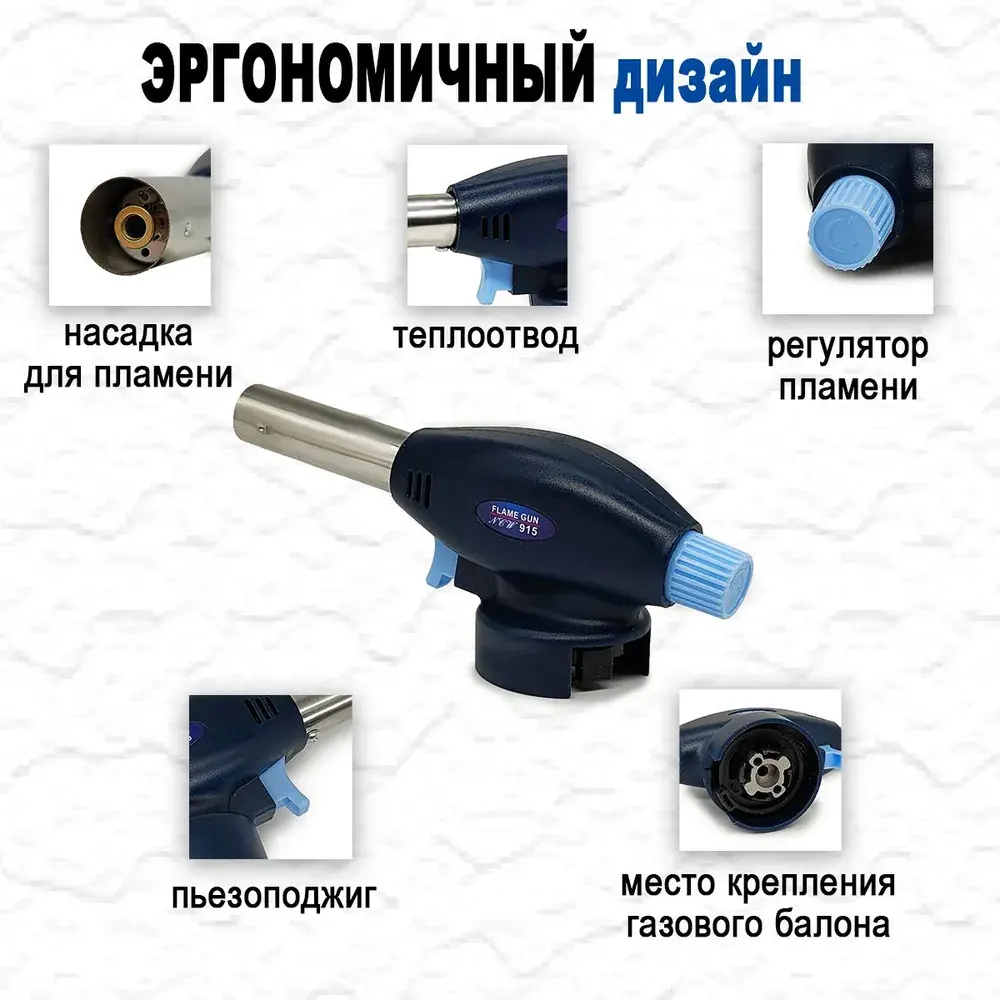 ЭРГОНОМИЧНЫЙ дизайн

насадка для пламени

теплоотвод

регулятор пламени

FLAME GUN NEW 915

пьезоподжиг

место крепления газового балона