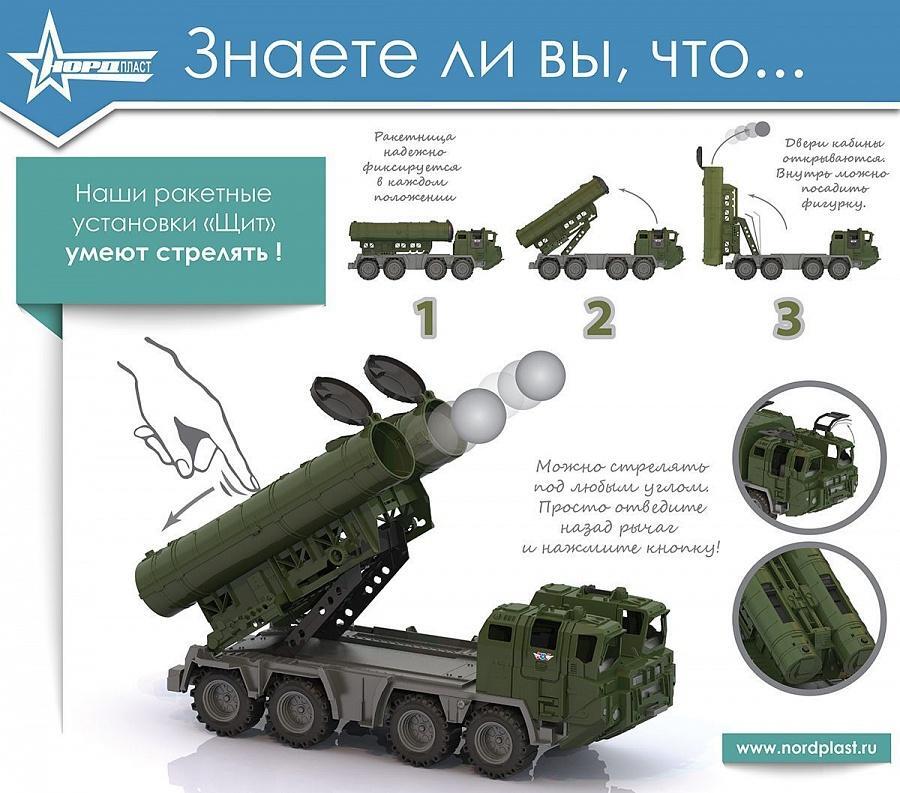 НОРДПЛАСТ

Знаете ли вы, что...

Наши ракетные установки «Щит» умеют стрелять !

Ракетница надежно фиксируется в каждом положении

Двери кабины открываются. Внутрь можно посадить фигурку.

1

2

3

Можно стрелять под любым углом. Просто отведите назад рычаг и нажмите кнопку!

www.nordplast.ru