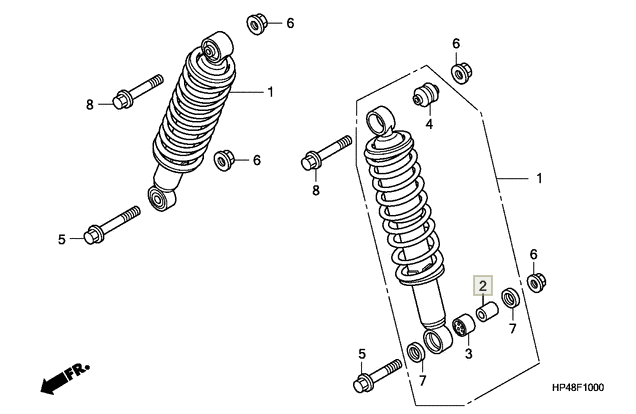 6
1
8
6
5
6
4
8
1
6
2
7
3
5
7
FR.
HP48F1000