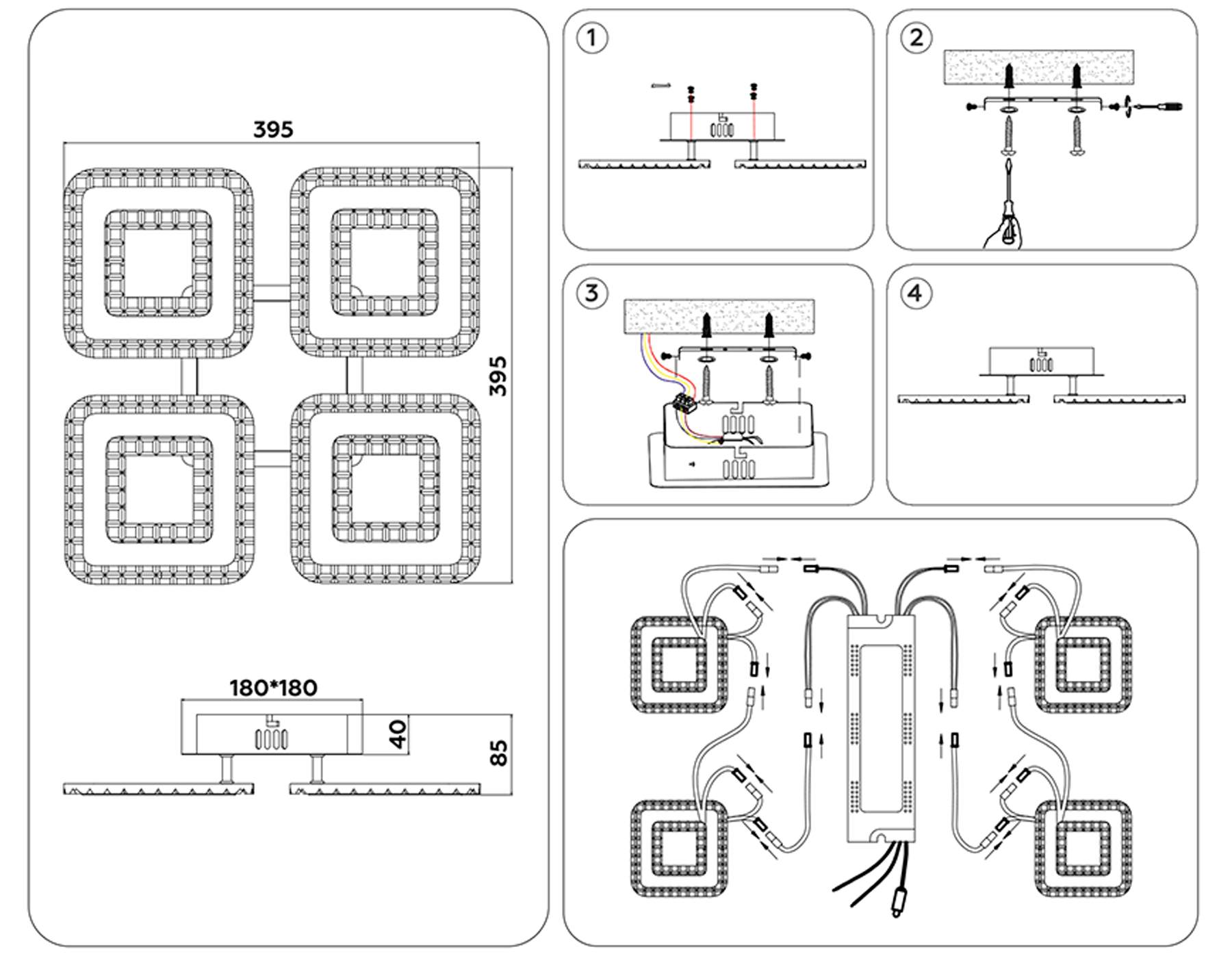 395

395

180*180

40

85

1

2

3

4